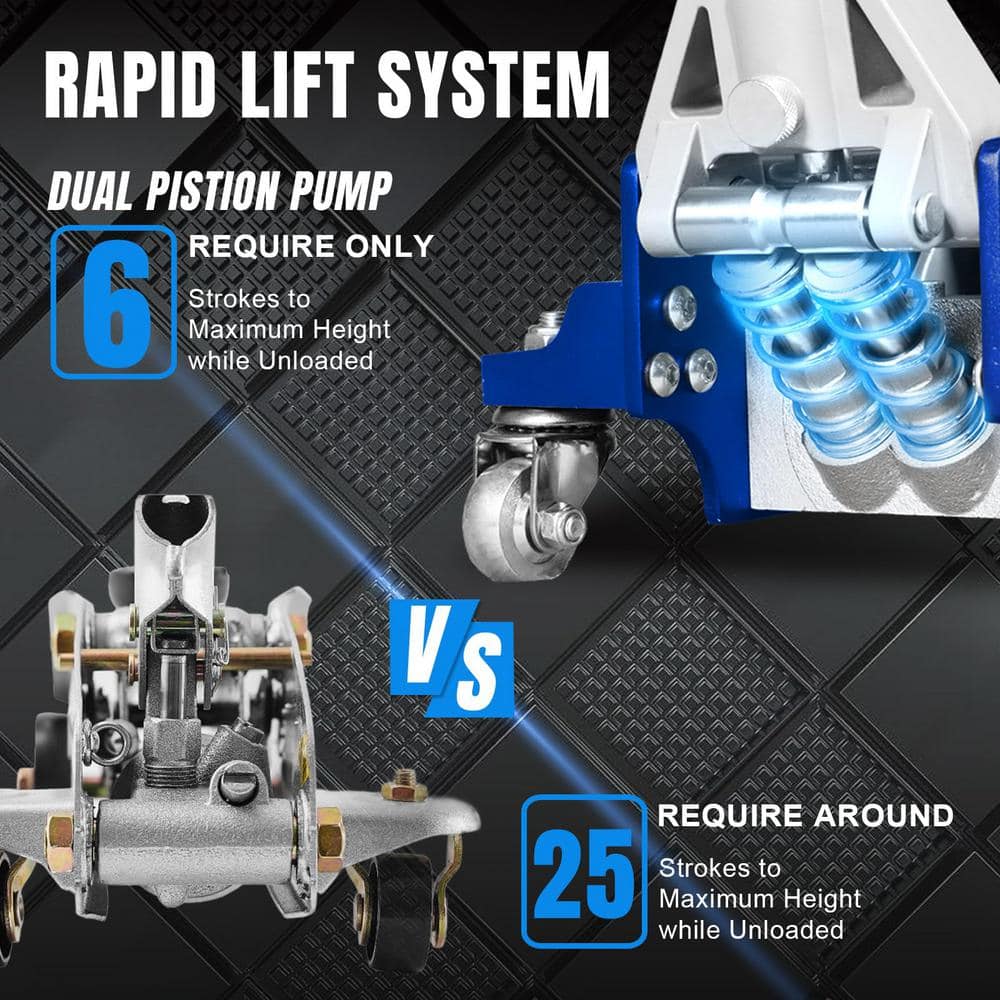 RAPID LIFT SYSTEM

DUAL PISTION PUMP

6

REQUIRE ONLY

Strokes to Maximum Height while Unloaded

VS

25

REQUIRE AROUND

Strokes to Maximum Height while Unloaded