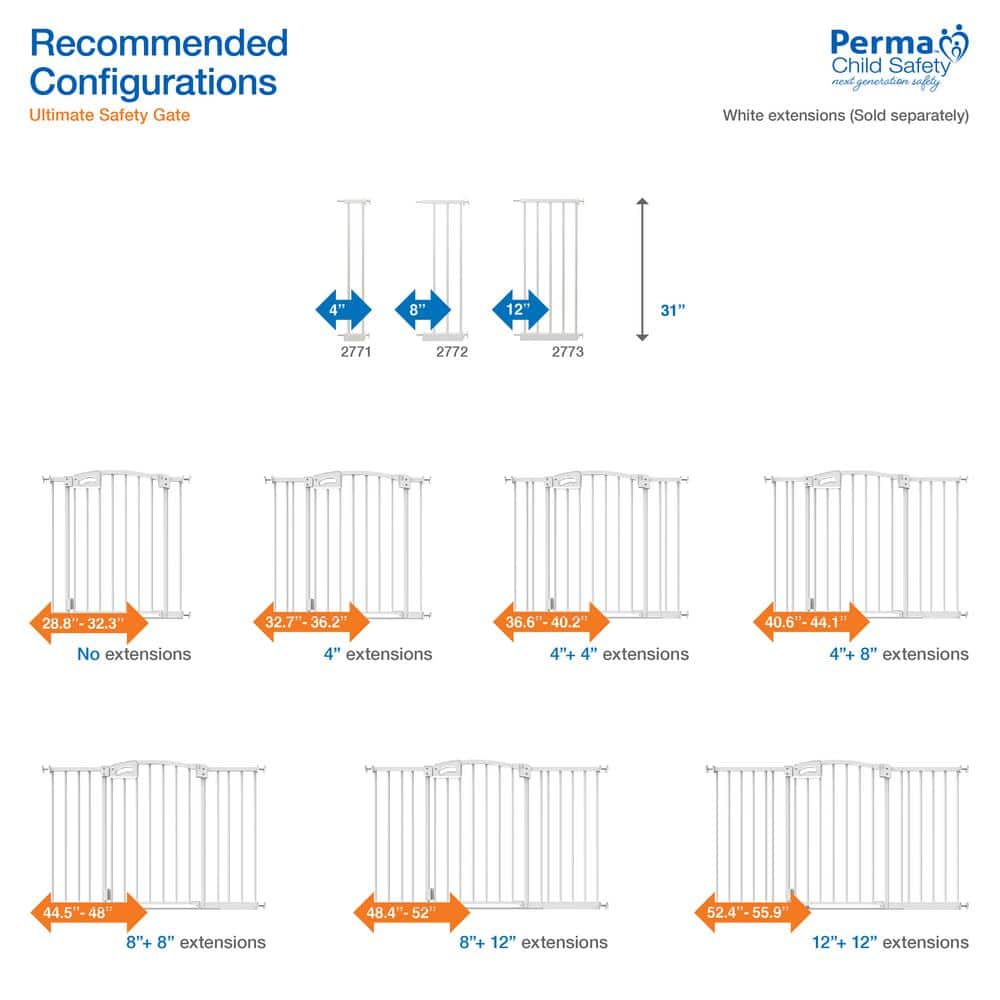 Recommended Configurations
Ultimate Safety Gate

Perma Child Safety
next generation safety

White extensions (Sold separately)

4"
2771
8"
2772
12"
2773
31"

28.8"- 32.3"
No extensions

32.7"- 36.2"
4" extensions

36.6"- 40.2"
4"+ 4" extensions

40.6"- 44.1"
4"+ 8" extensions

44.5"- 48"
8"+ 8" extensions

48.4"- 52"
8"+ 12" extensions

52.4"- 55.9"
12"+ 12" extensions