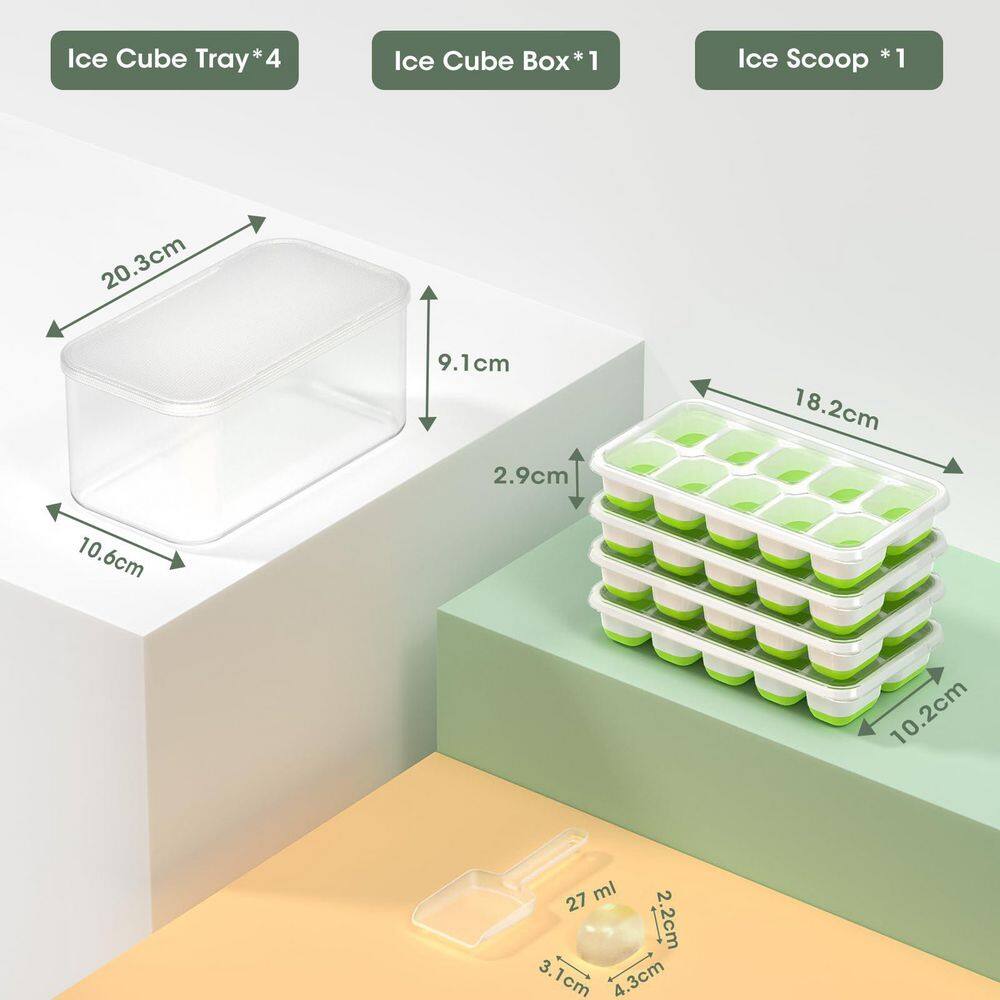 Ice Cube Tray*4

Ice Cube Box*1

Ice Scoop *1

20.3cm

9.1cm

10.6cm

18.2cm

2.9cm

10.2cm

27 ml

2.2cm

3.1cm

4.3cm