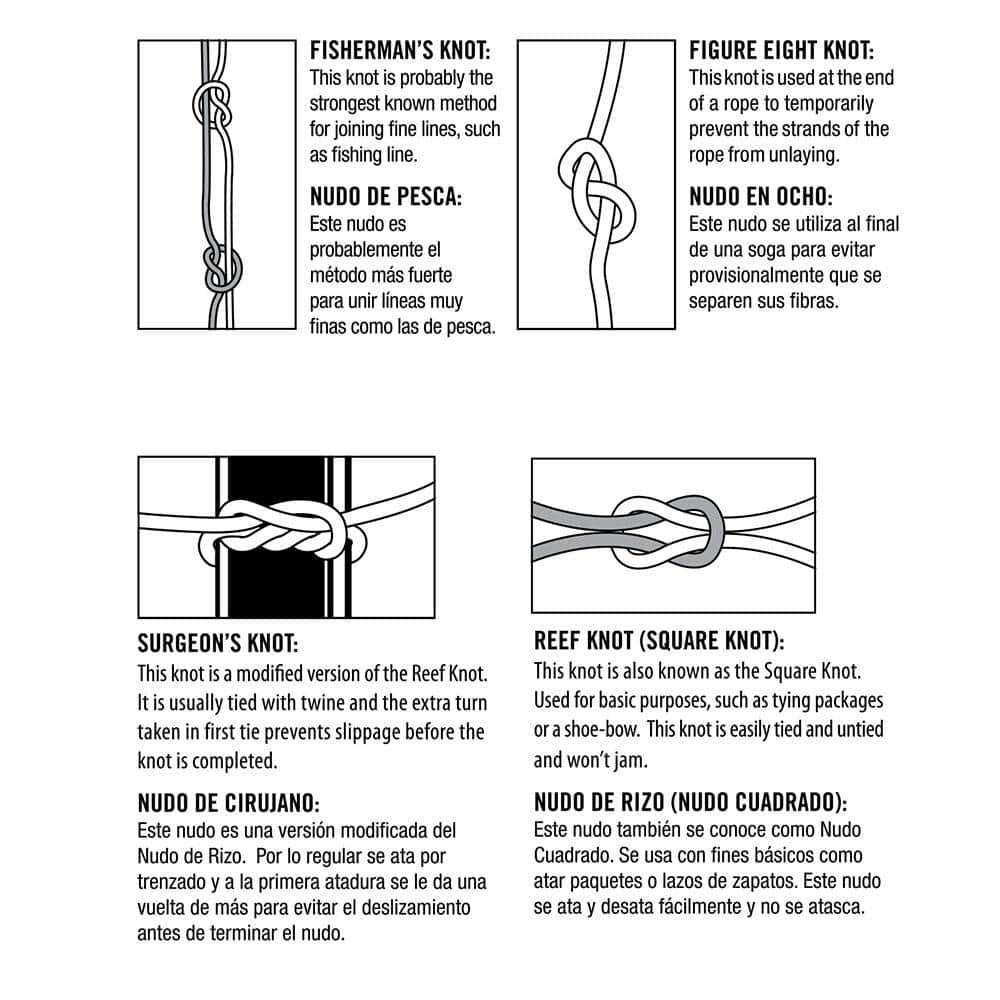 FISHERMAN'S KNOT:
This knot is probably the strongest known method for joining fine lines, such as fishing line.

NUDO DE PESCA:
Este nudo es probablemente el método más fuerte para unir líneas muy finas como las de pesca.

FIGURE EIGHT KNOT:
This knot is used at the end of a rope to temporarily prevent the strands of the rope from unlaying.

NUDO EN OCHO:
Este nudo se utiliza al final de una soga para evitar provisionalmente que se separen sus fibras.

SURGEON'S KNOT:
This knot is a modified version of the Reef Knot. It is usually tied with twine and the extra turn taken in first tie prevents slippage before the knot is completed.

NUDO DE CIRUJANO:
Este nudo es una versión modificada del Nudo de Rizo. Por lo regular se ata por trenzado y a la primera atadura se le da una vuelta de más para evitar el deslizamiento antes de terminar el nudo.

REEF KNOT (SQUARE KNOT):
This knot is also known as the Square Knot. Used for basic purposes, such as tying packages or a shoe-bow. This knot is easily tied and untied and won't jam.

NUDO DE RIZO (NUDO CUADRADO):
Este nudo también se conoce como Nudo Cuadrado. Se usa con fines básicos como atar paquetes o lazos de zapatos. Este nudo se ata y desata fácilmente y no se atasca.