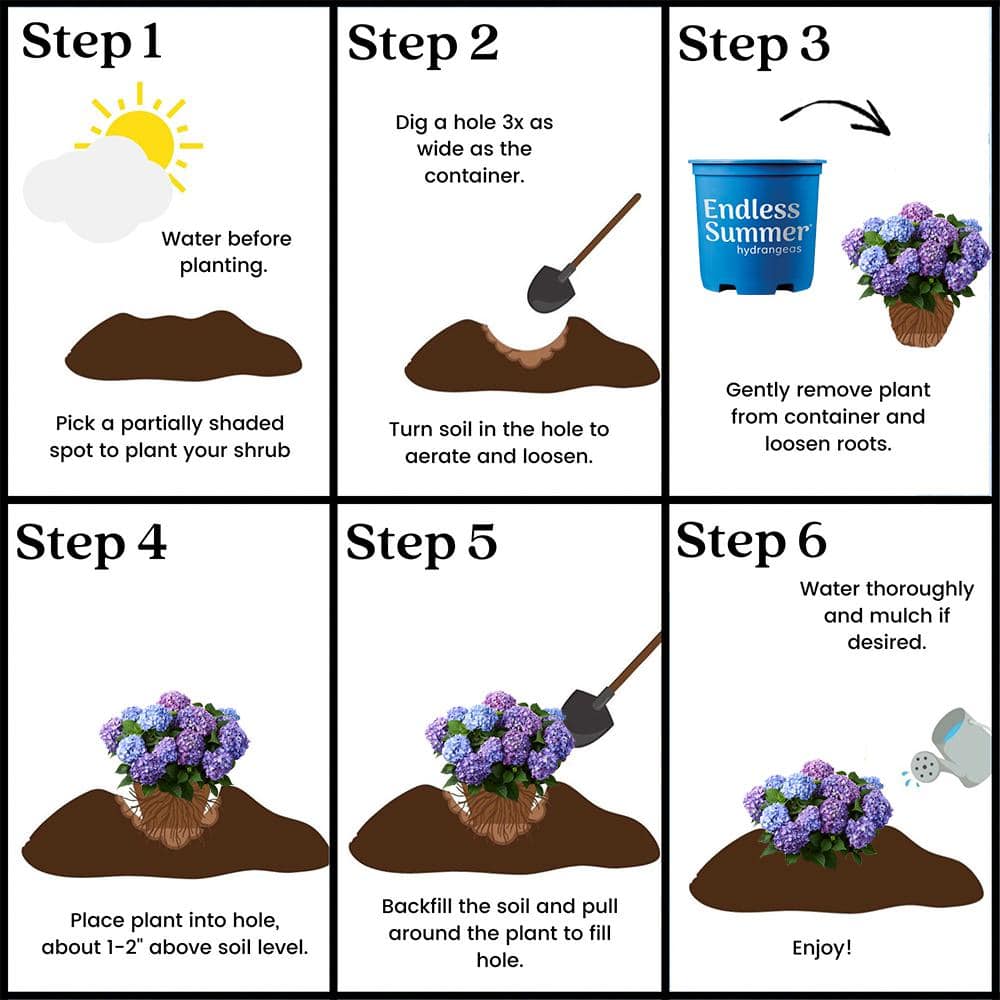 Step 1

Water before planting.

Pick a partially shaded spot to plant your shrub

Step 2

Dig a hole 3x as wide as the container.

Turn soil in the hole to aerate and loosen.

Step 3

Endless Summer hydrangeas

Gently remove plant from container and loosen roots.

Step 4

Place plant into hole, about 1-2" above soil level.

Step 5

Backfill the soil and pull around the plant to fill hole.

Step 6

Water thoroughly and mulch if desired.

Enjoy!