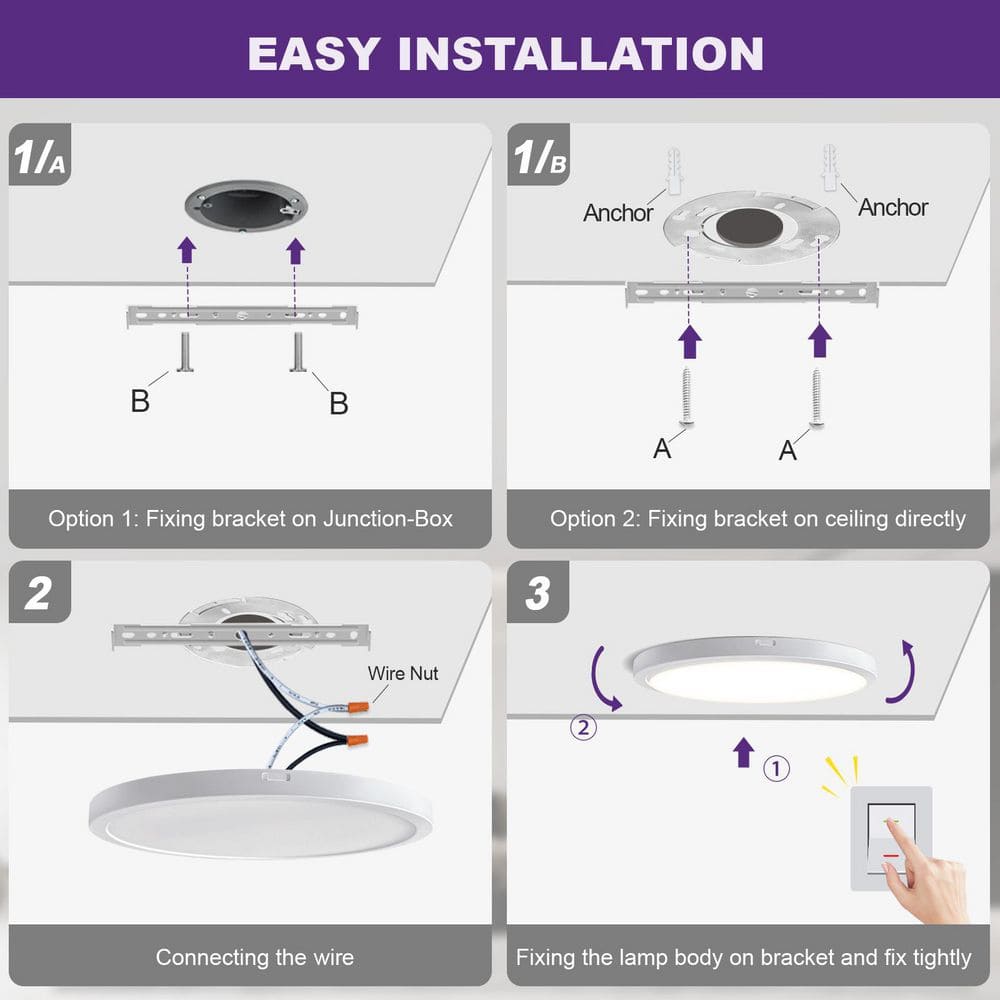 EASY INSTALLATION

1/A

B

B

Option 1: Fixing bracket on Junction-Box

1/B

Anchor

Anchor

A

A

Option 2: Fixing bracket on ceiling directly

2

Wire Nut

Connecting the wire

3

②

①

Fixing the lamp body on bracket and fix tightly