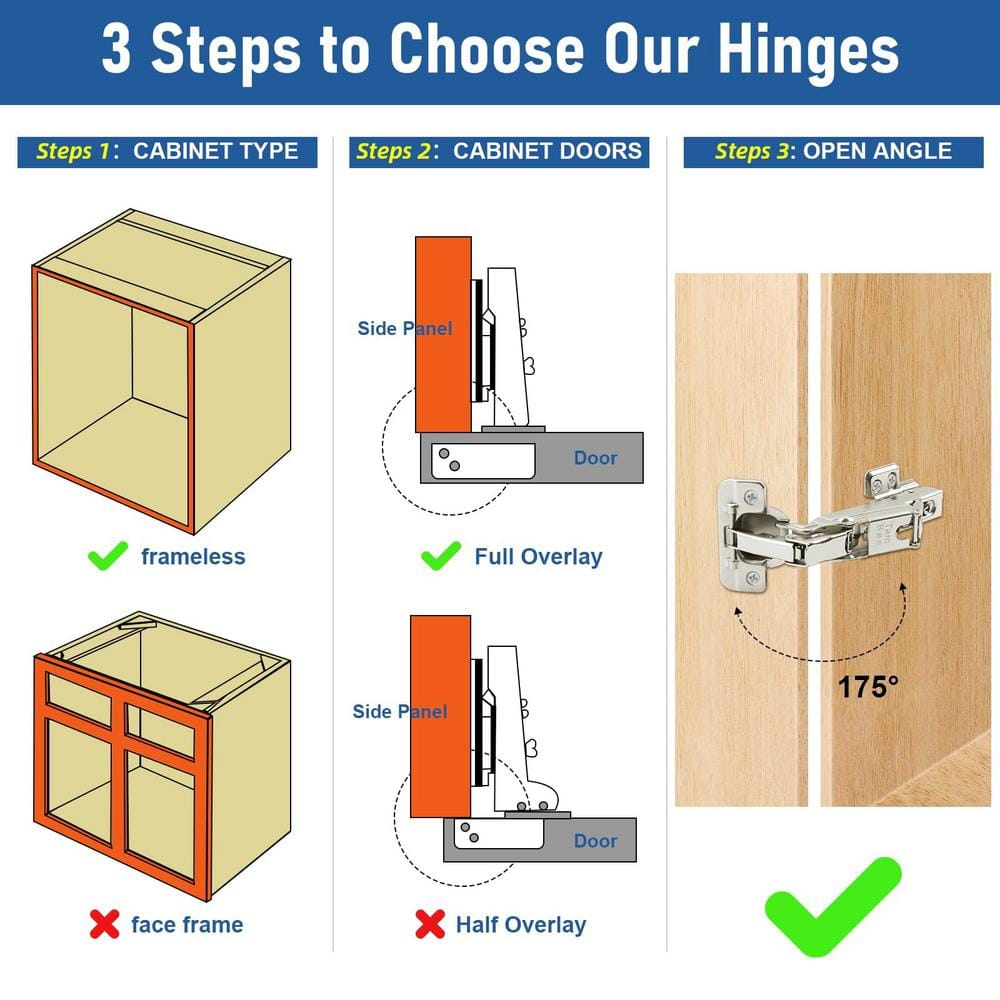 3 Steps to Choose Our Hinges

Steps 1: CABINET TYPE

frameless

face frame

Steps 2: CABINET DOORS

Side Panel

Door

Full Overlay

Side Panel

Door

Half Overlay

Steps 3: OPEN ANGLE

175°