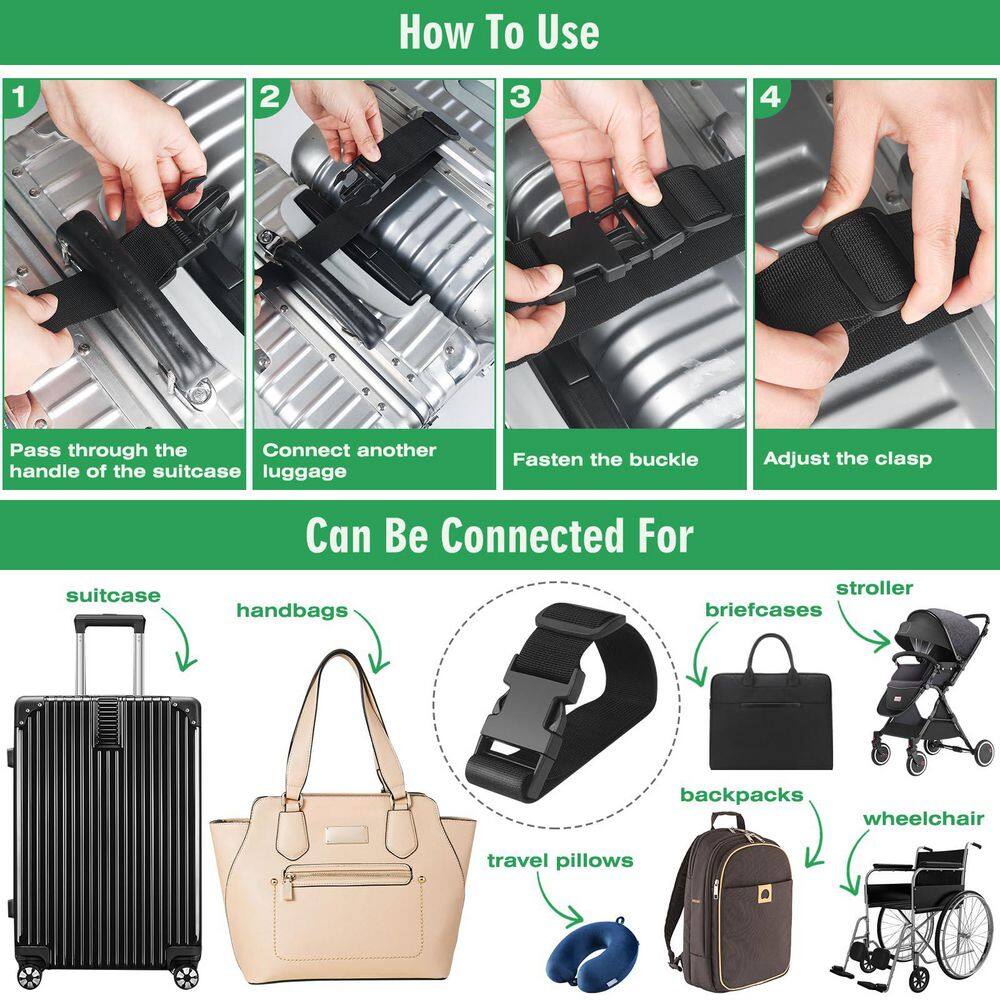 How To Use

1
Pass through the handle of the suitcase

2
Connect another luggage

3
Fasten the buckle

4
Adjust the clasp

Can Be Connected For

suitcase

handbags

briefcases

stroller

backpacks

wheelchair

travel pillows