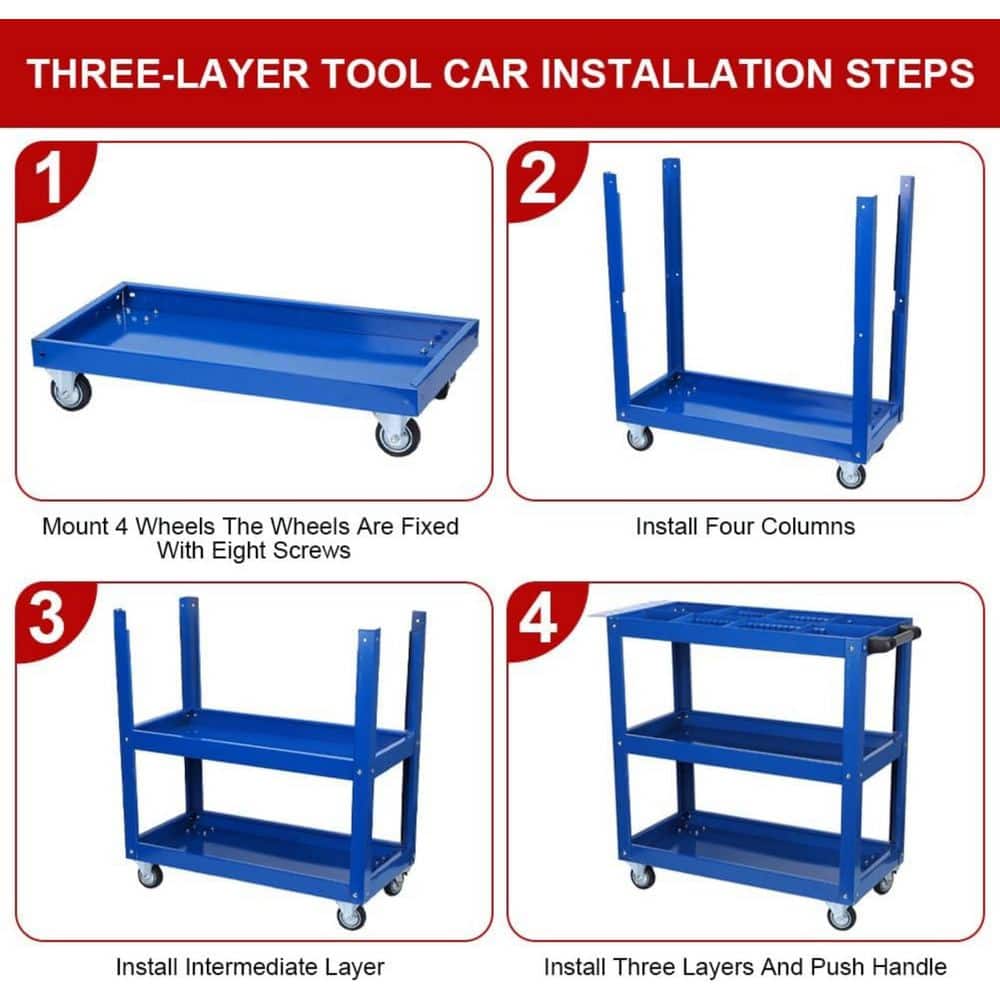 THREE-LAYER TOOL CAR INSTALLATION STEPS

1

Mount 4 Wheels The Wheels Are Fixed With Eight Screws

2

Install Four Columns

3

Install Intermediate Layer

4

Install Three Layers And Push Handle