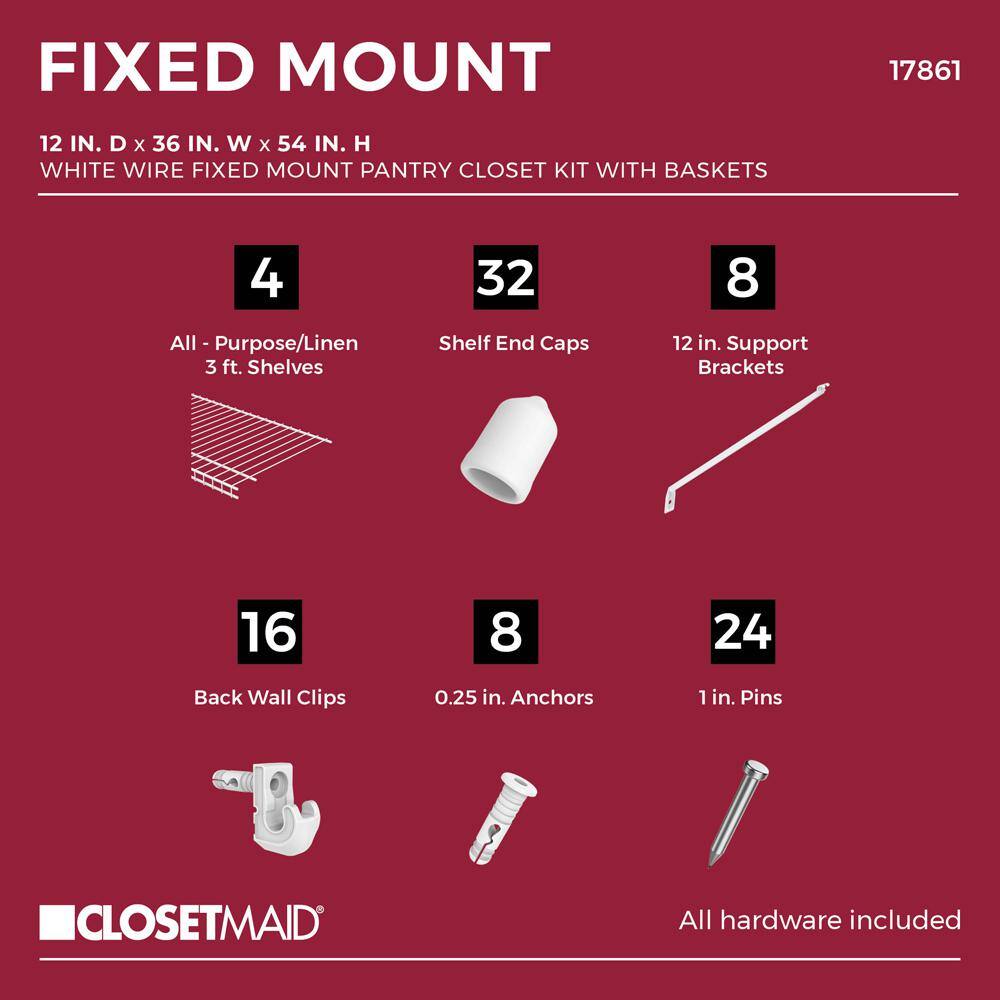 FIXED MOUNT

17861

12 IN. D x 36 IN. W x 54 IN. H
WHITE WIRE FIXED MOUNT PANTRY CLOSET KIT WITH BASKETS

4
All - Purpose/Linen 3 ft. Shelves

32
Shelf End Caps

8
12 in. Support Brackets

16
Back Wall Clips

8
0.25 in. Anchors

24
1 in. Pins

CLOSETMAID®

All hardware included