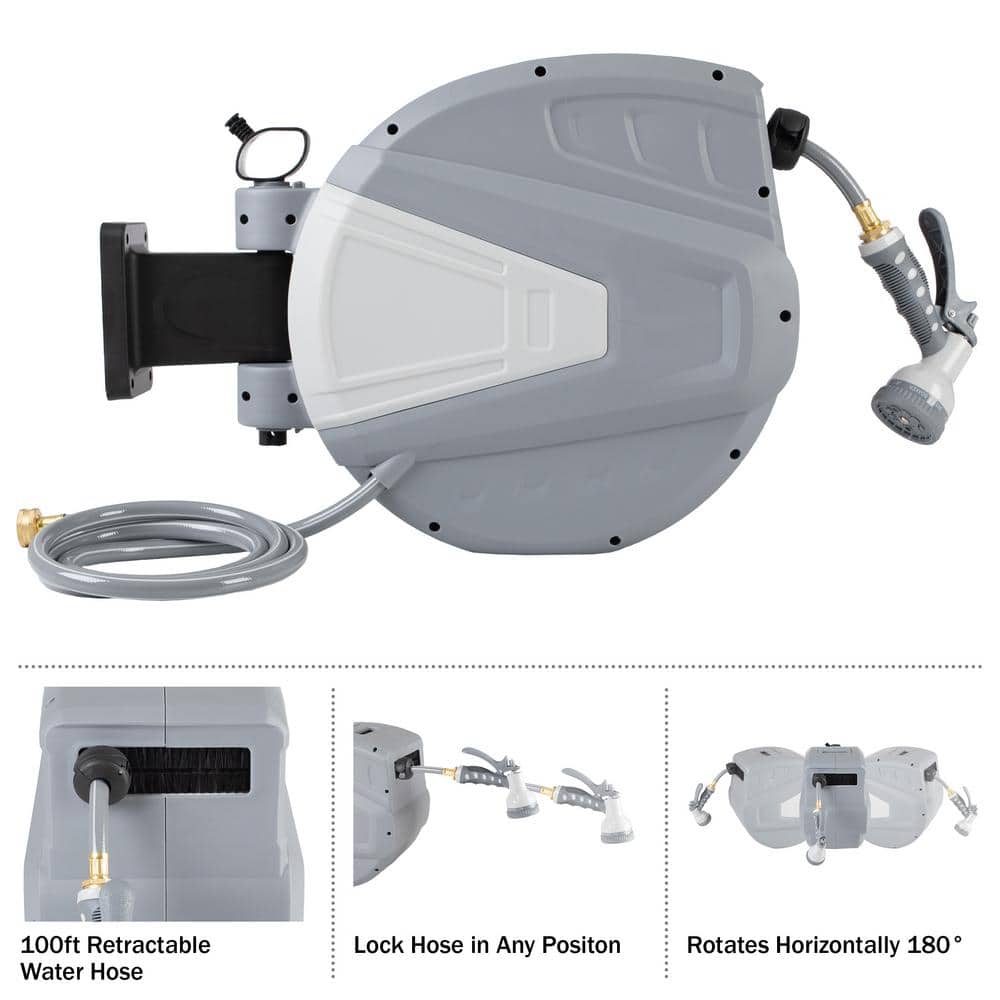 100ft Retractable Water Hose

Lock Hose in Any Positon

Rotates Horizontally 180°