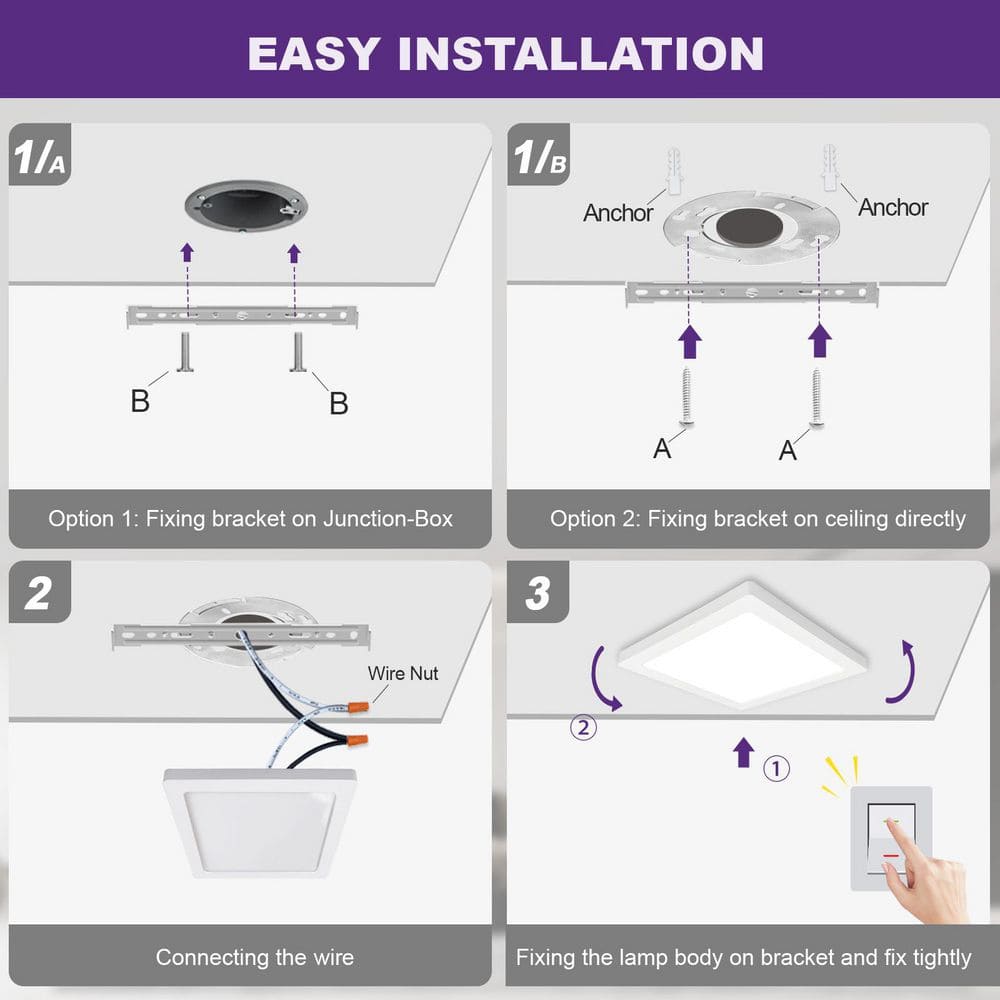 EASY INSTALLATION

1/A

B

B

Option 1: Fixing bracket on Junction-Box

1/B

Anchor

Anchor

A

A

Option 2: Fixing bracket on ceiling directly

2

Wire Nut

Connecting the wire

3

②

①

Fixing the lamp body on bracket and fix tightly