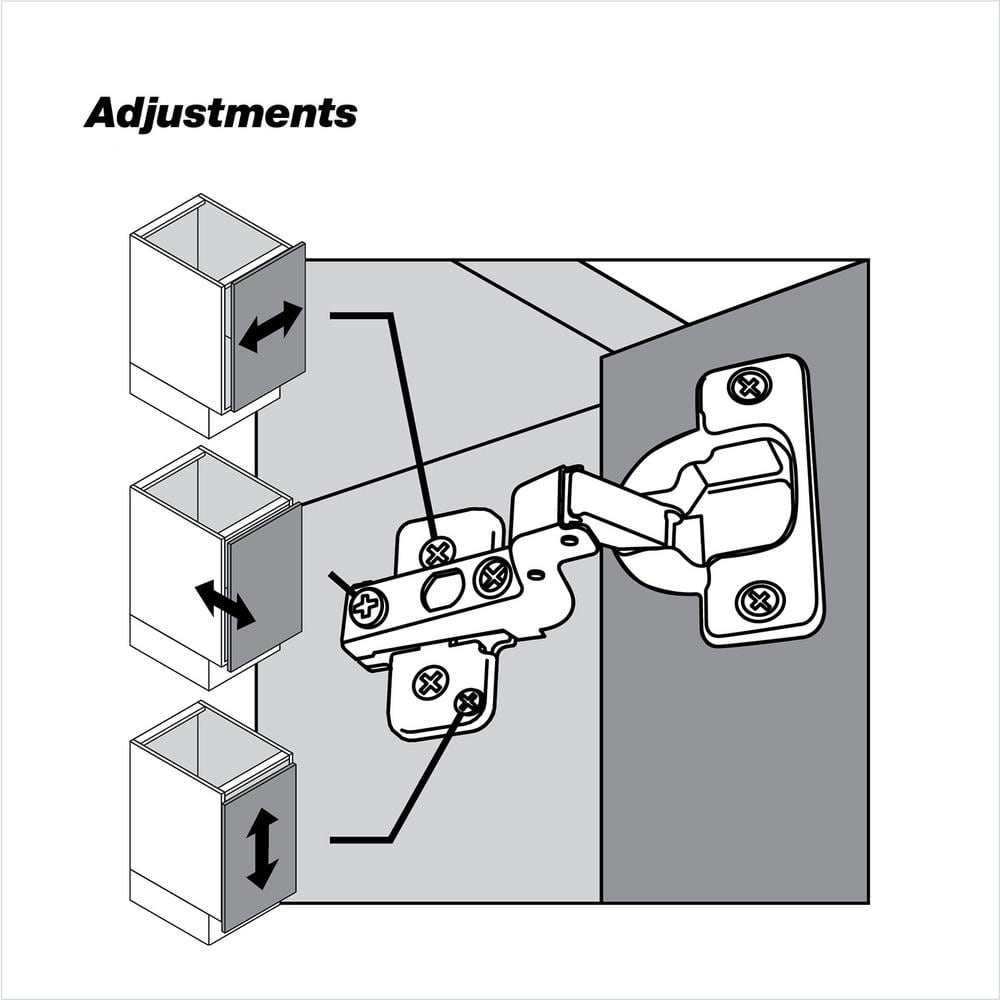 Adjustments