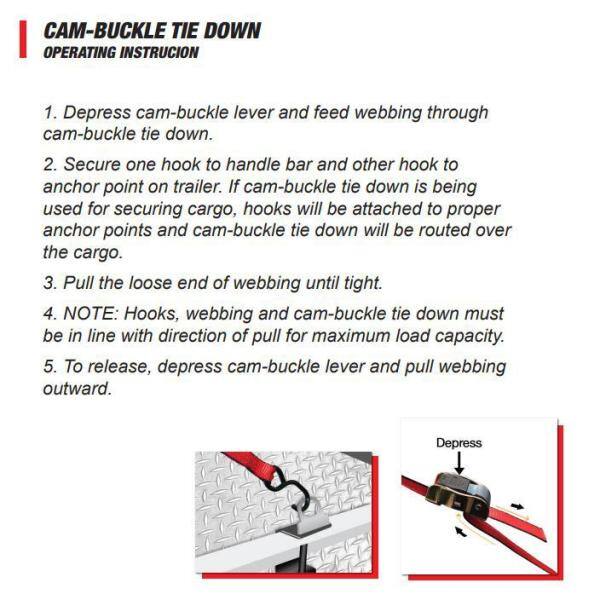 CAM-BUCKLE TIE DOWN
OPERATING INSTRUCION

1. Depress cam-buckle lever and feed webbing through cam-buckle tie down.

2. Secure one hook to handle bar and other hook to anchor point on trailer. If cam-buckle tie down is being used for securing cargo, hooks will be attached to proper anchor points and cam-buckle tie down will be routed over the cargo.

3. Pull the loose end of webbing until tight.

4. NOTE: Hooks, webbing and cam-buckle tie down must be in line with direction of pull for maximum load capacity.

5. To release, depress cam-buckle lever and pull webbing outward.

Depress