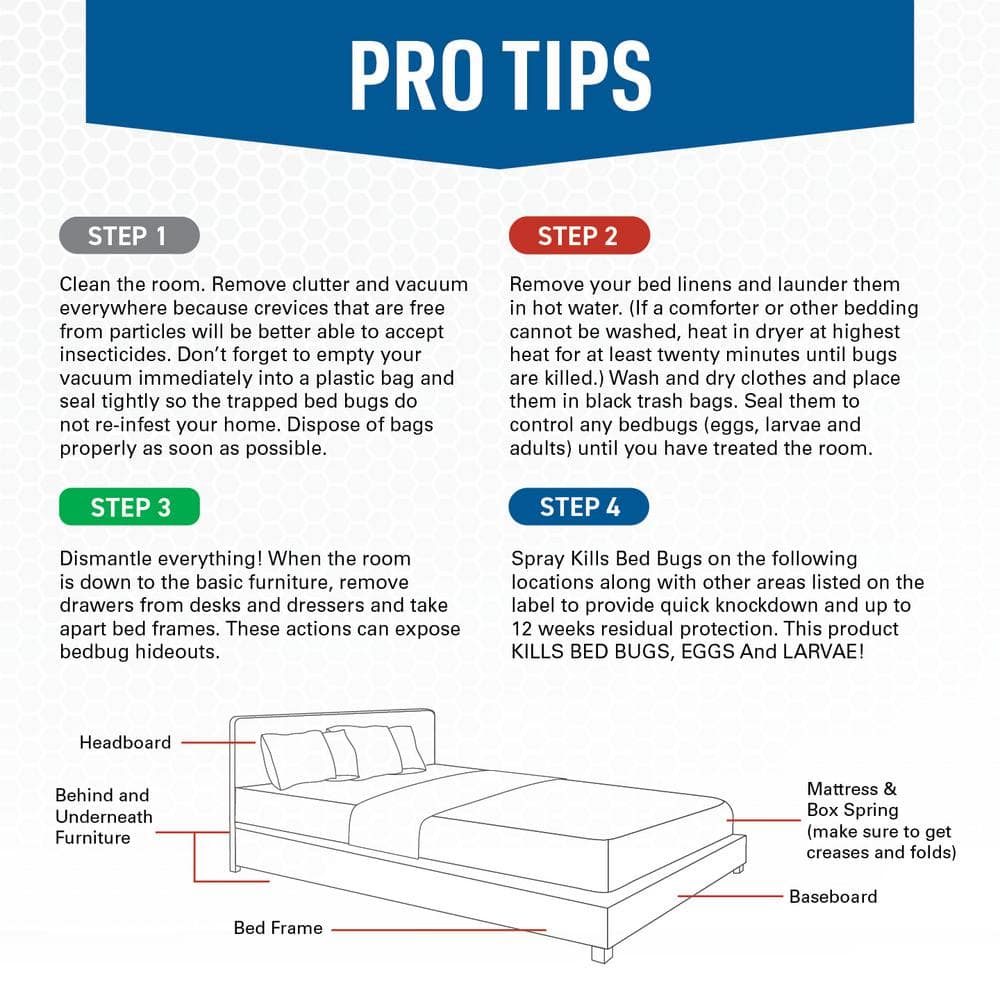 PRO TIPS

STEP 1

Clean the room. Remove clutter and vacuum everywhere because crevices that are free from particles will be better able to accept insecticides. Don't forget to empty your vacuum immediately into a plastic bag and seal tightly so the trapped bed bugs do not re-infest your home. Dispose of bags properly as soon as possible.

STEP 2

Remove your bed linens and launder them in hot water. (If a comforter or other bedding cannot be washed, heat in dryer at highest heat for at least twenty minutes until bugs are killed.) Wash and dry clothes and place them in black trash bags. Seal them to control any bedbugs (eggs, larvae and adults) until you have treated the room.

STEP 3

Dismantle everything! When the room is down to the basic furniture, remove drawers from desks and dressers and take apart bed frames. These actions can expose bedbug hideouts.

STEP 4

Spray Kills Bed Bugs on the following locations along with other areas listed on the label to provide quick knockdown and up to 12 weeks residual protection. This product KILLS BED BUGS, EGGS And LARVAE!

Headboard

Behind and Underneath Furniture

Bed Frame

Mattress & Box Spring (make sure to get creases and folds)

Baseboard