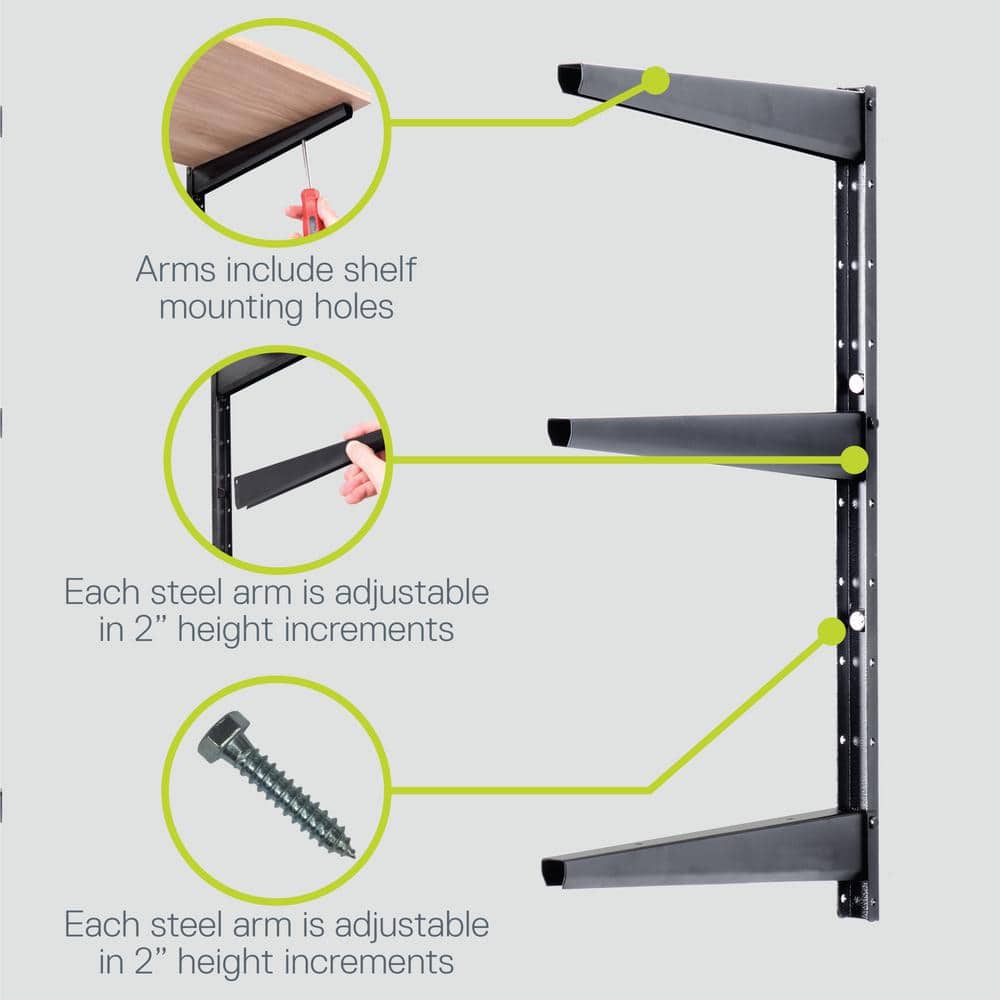 Arms include shelf mounting holes

Each steel arm is adjustable in 2” height increments

Each steel arm is adjustable in 2” height increments