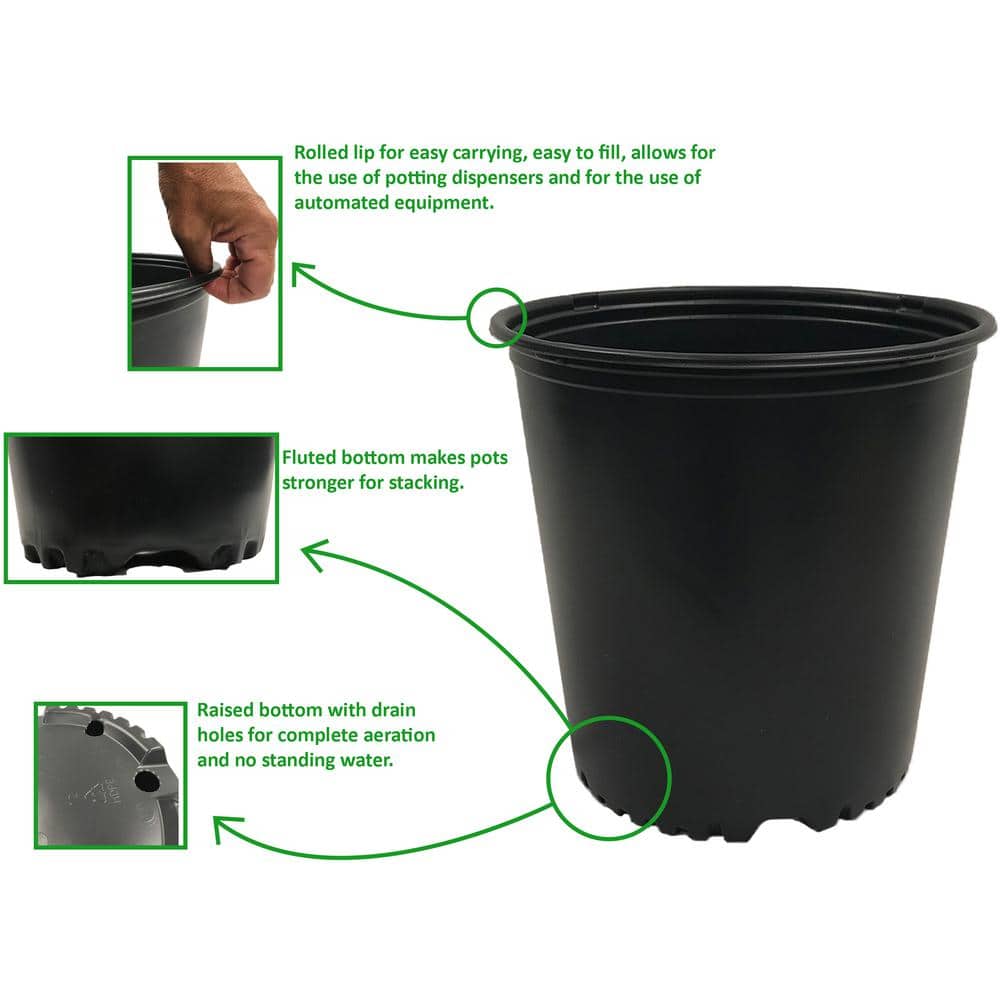 Rolled lip for easy carrying, easy to fill, allows for the use of potting dispensers and for the use of automated equipment.

Fluted bottom makes pots stronger for stacking.

Raised bottom with drain holes for complete aeration and no standing water.