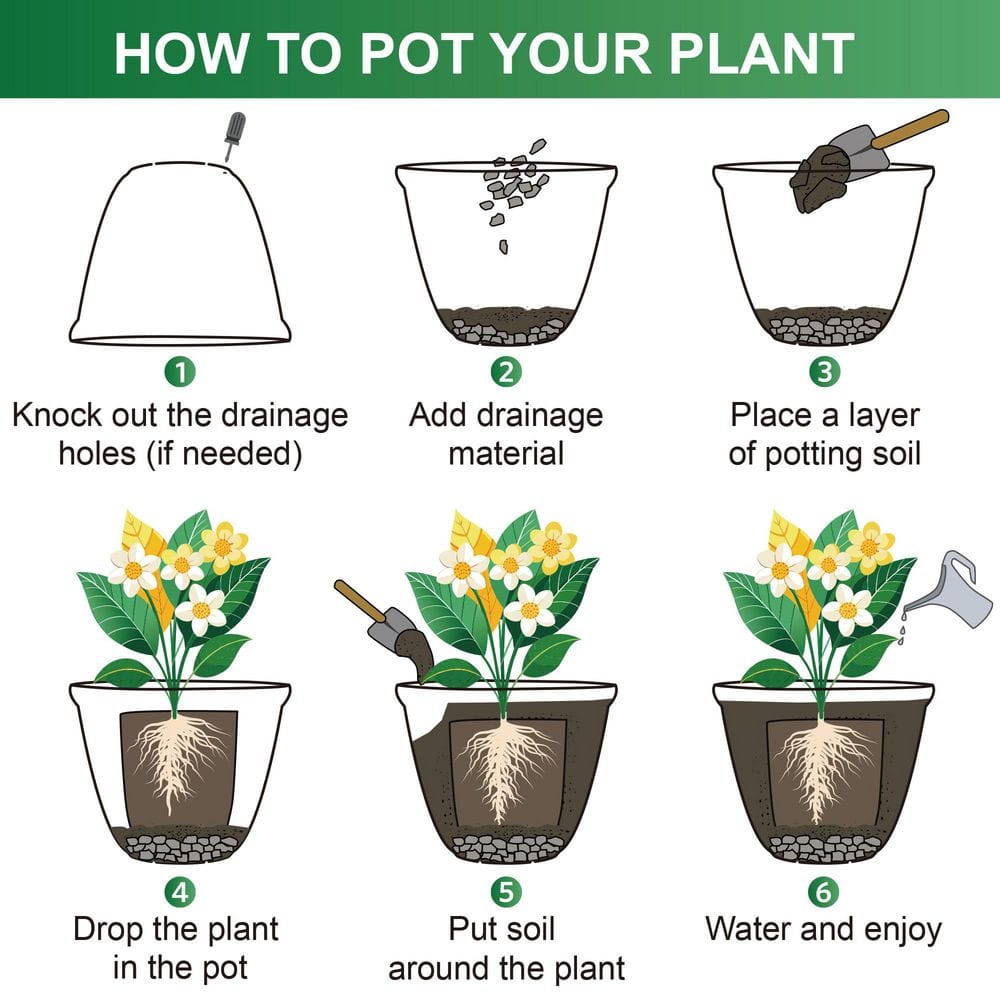 HOW TO POT YOUR PLANT

1
Knock out the drainage holes (if needed)

2
Add drainage material

3
Place a layer of potting soil

4
Drop the plant in the pot

5
Put soil around the plant

6
Water and enjoy