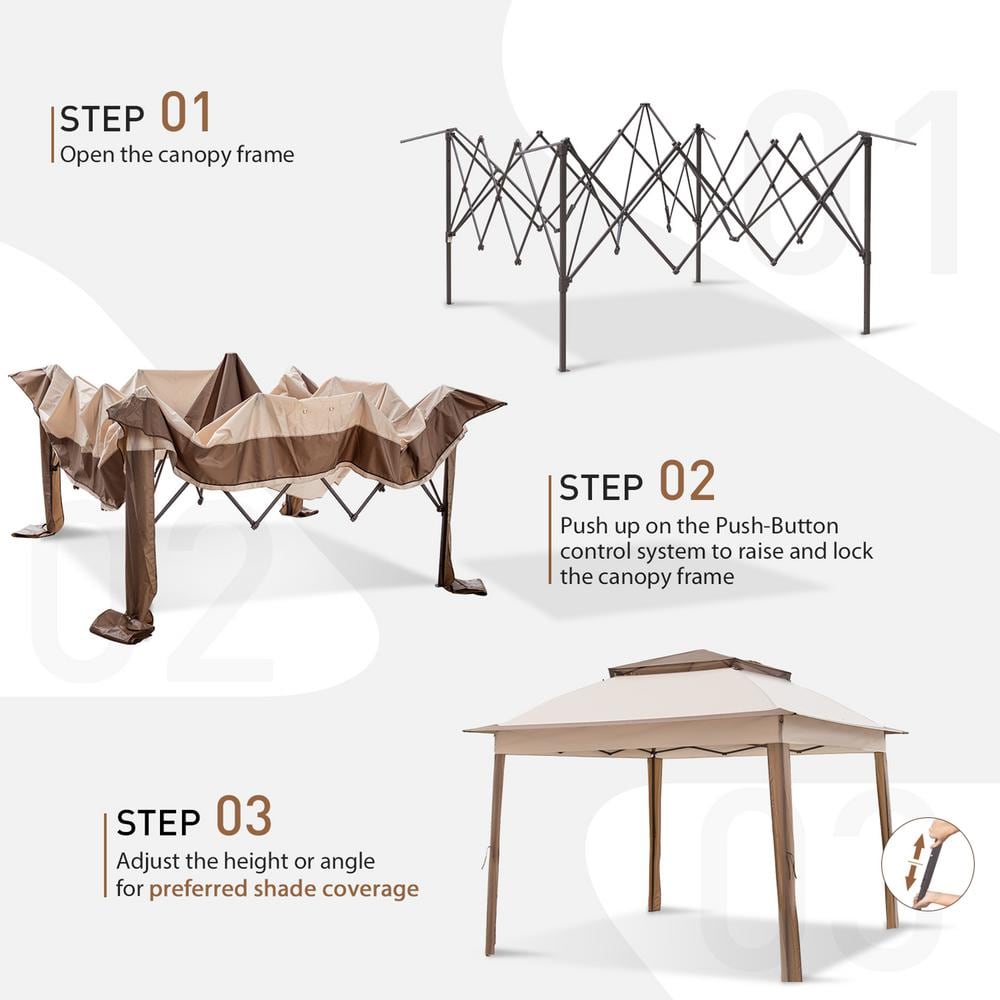 STEP 01
Open the canopy frame

01

STEP 02
Push up on the Push-Button control system to raise and lock the canopy frame

02

STEP 03
Adjust the height or angle for preferred shade coverage

03