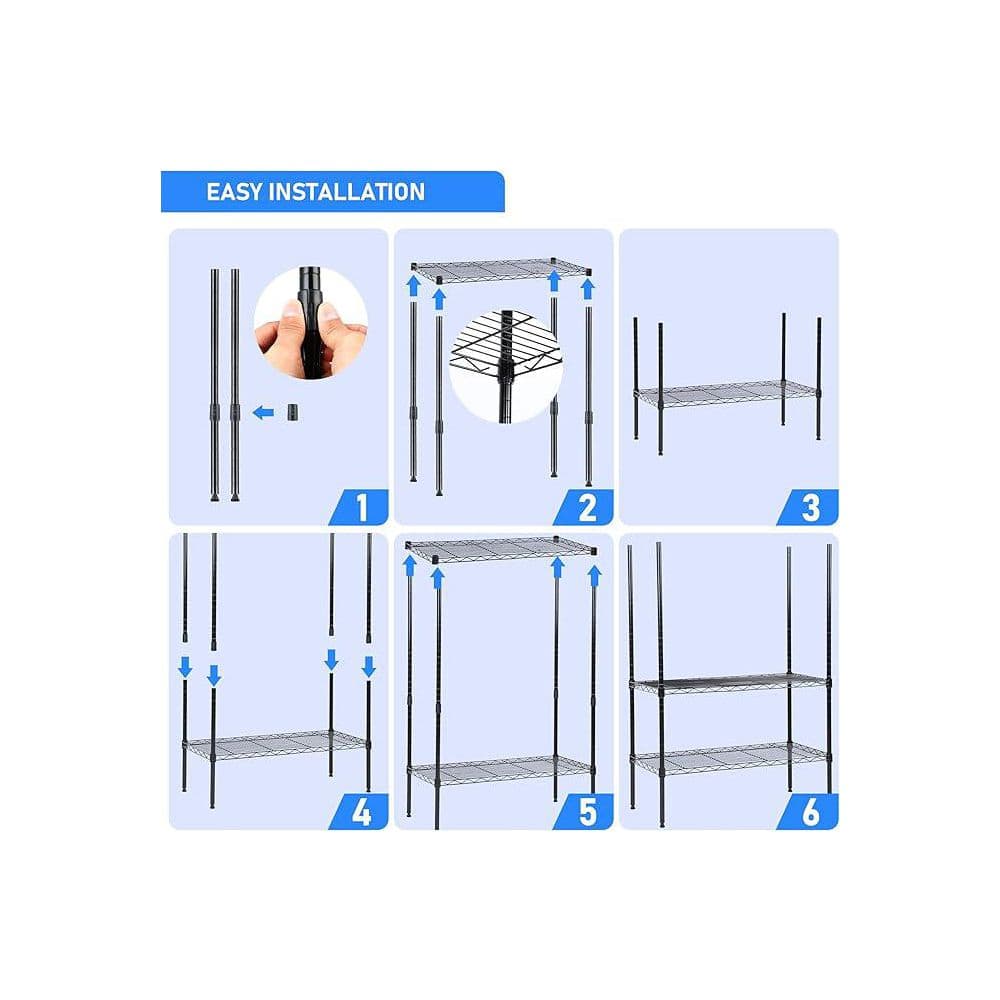 EASY INSTALLATION

1

2

3

4

5

6