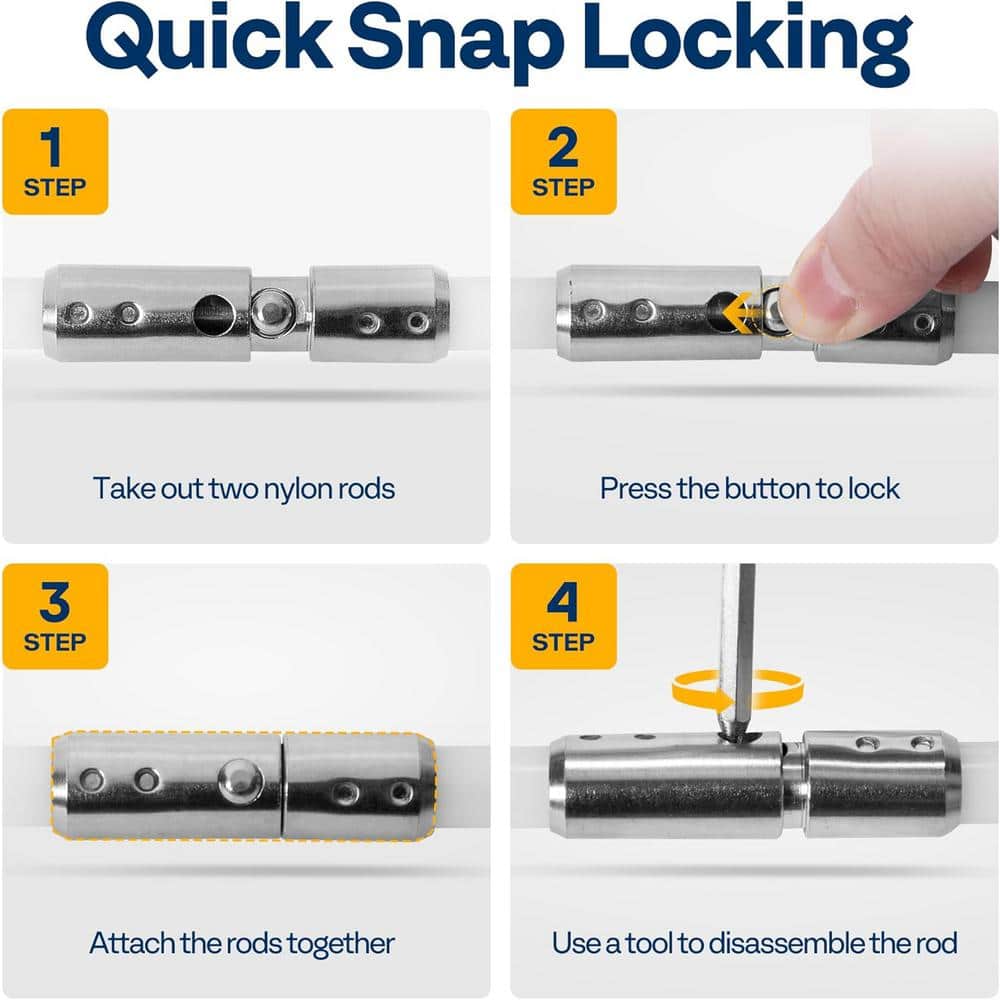 Quick Snap Locking

1
STEP

Take out two nylon rods

2
STEP

Press the button to lock

3
STEP

Attach the rods together

4
STEP

Use a tool to disassemble the rod