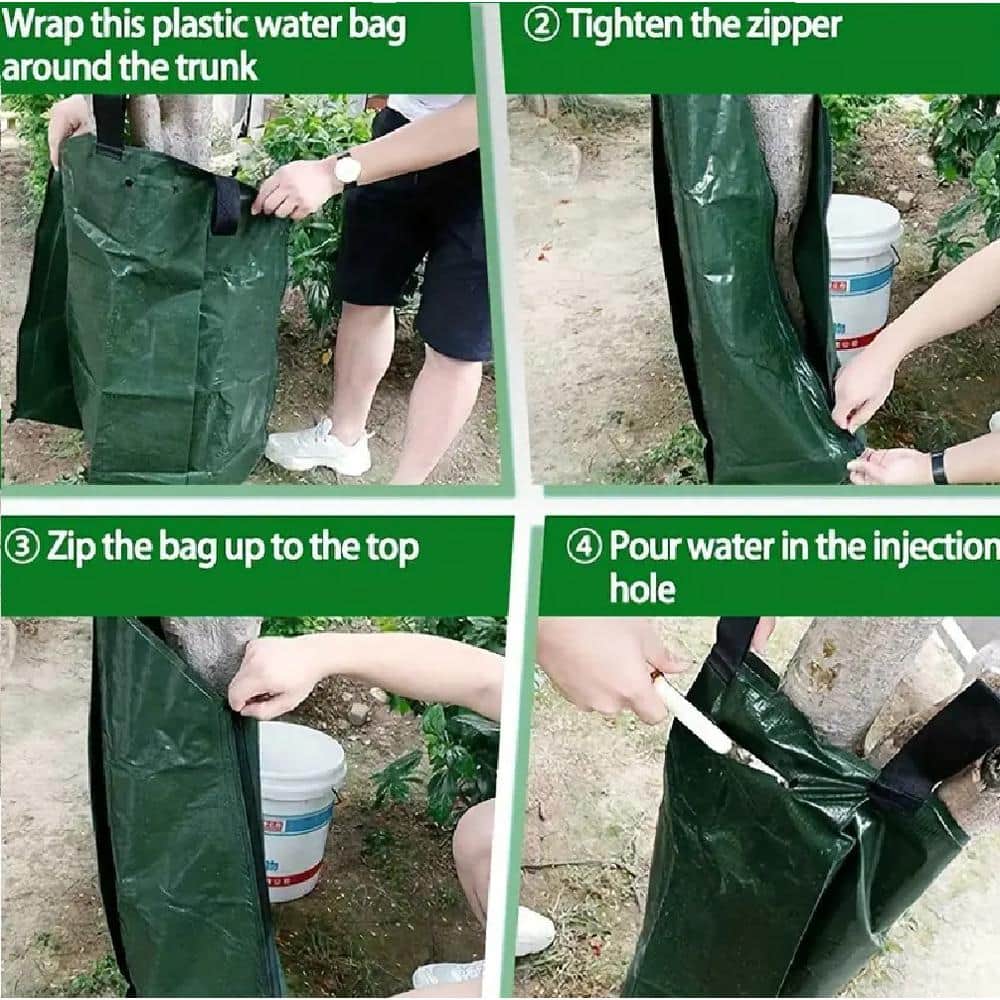 Wrap this plastic water bag around the trunk

② Tighten the zipper

③ Zip the bag up to the top

④ Pour water in the injection hole