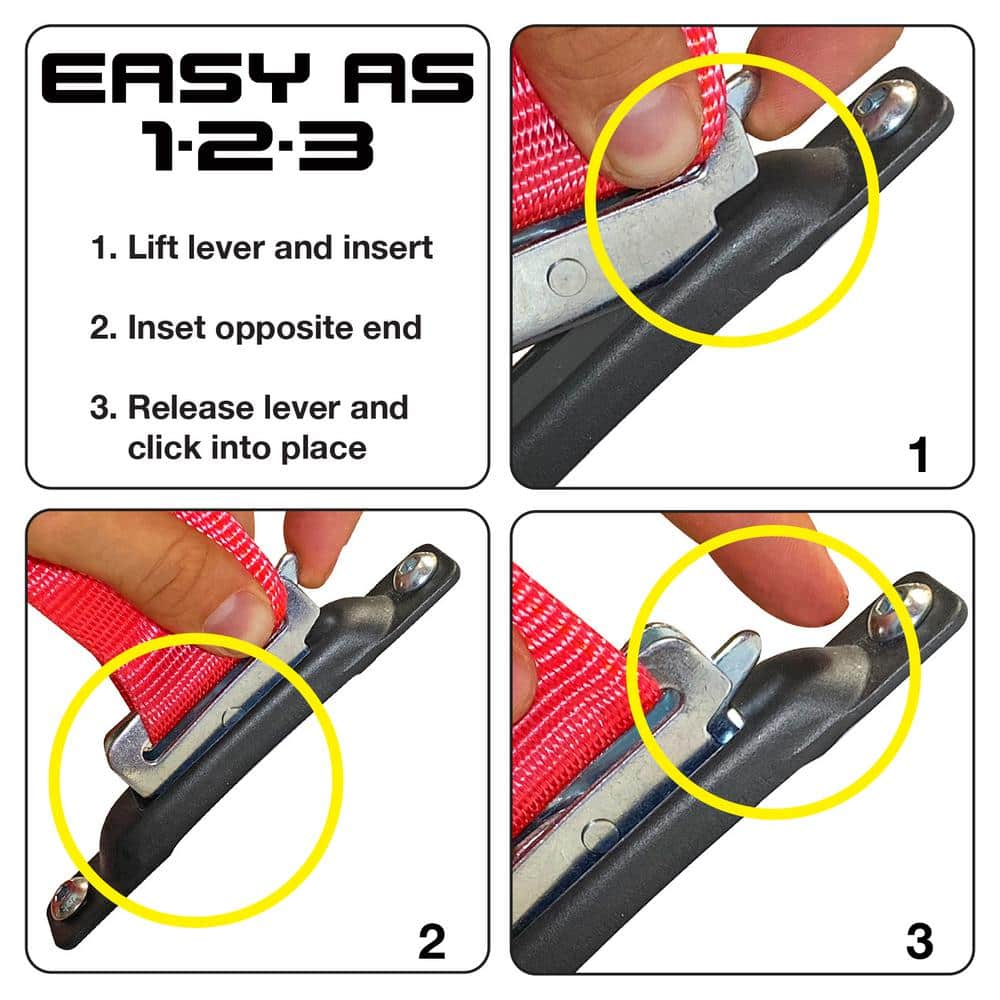 EASY AS
1·2·3

1. Lift lever and insert

2. Inset opposite end

3. Release lever and click into place

1

2

3