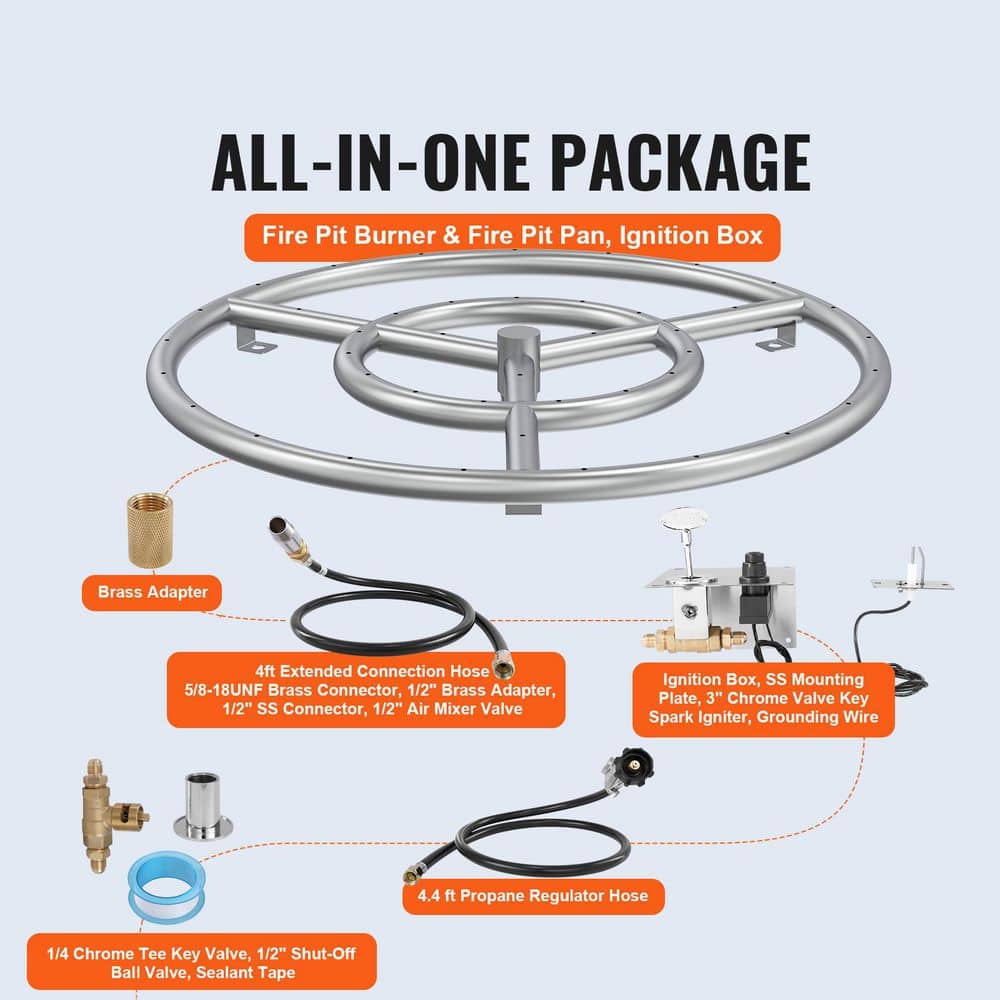 ALL-IN-ONE PACKAGE

Fire Pit Burner & Fire Pit Pan, Ignition Box

Brass Adapter

4ft Extended Connection Hose
5/8-18UNF Brass Connector, 1/2" Brass Adapter,
1/2" SS Connector, 1/2" Air Mixer Valve

Ignition Box, SS Mounting Plate, 3" Chrome Valve Key Spark Igniter, Grounding Wire

4.4 ft Propane Regulator Hose

1/4 Chrome Tee Key Valve, 1/2" Shut-Off Ball Valve, Sealant Tape