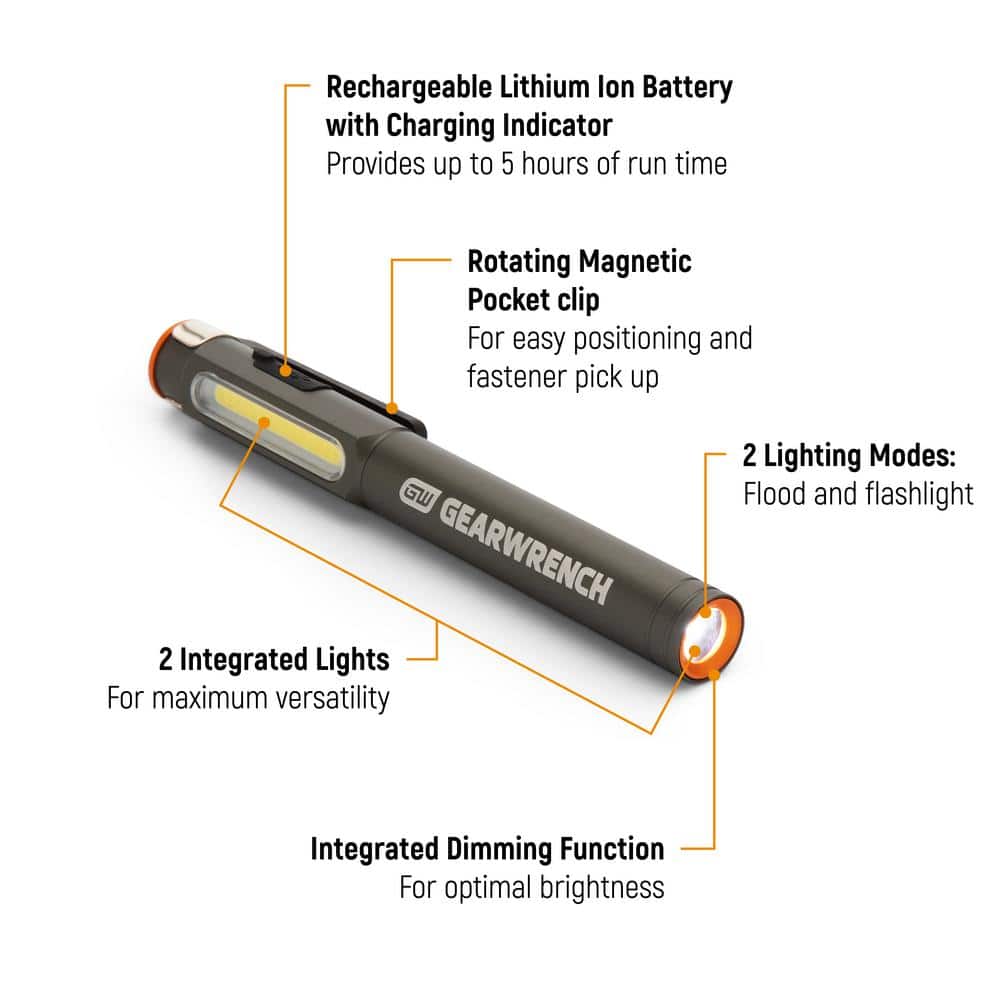 Rechargeable Lithium Ion Battery with Charging Indicator
Provides up to 5 hours of run time

Rotating Magnetic Pocket clip
For easy positioning and fastener pick up

2 Lighting Modes:
Flood and flashlight

GW GEARWRENCH

2 Integrated Lights
For maximum versatility

Integrated Dimming Function
For optimal brightness