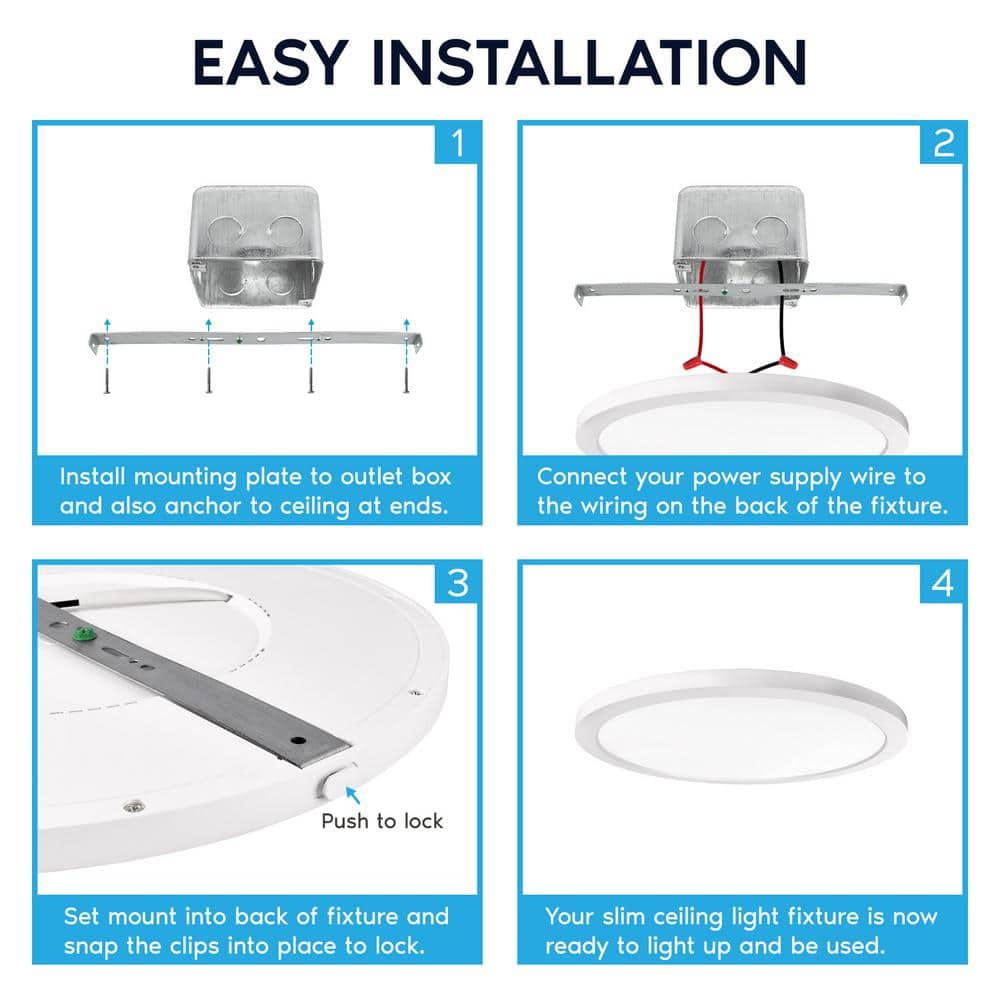 EASY INSTALLATION

1

Install mounting plate to outlet box and also anchor to ceiling at ends.

2

Connect your power supply wire to the wiring on the back of the fixture.

3

Push to lock

Set mount into back of fixture and snap the clips into place to lock.

4

Your slim ceiling light fixture is now ready to light up and be used.