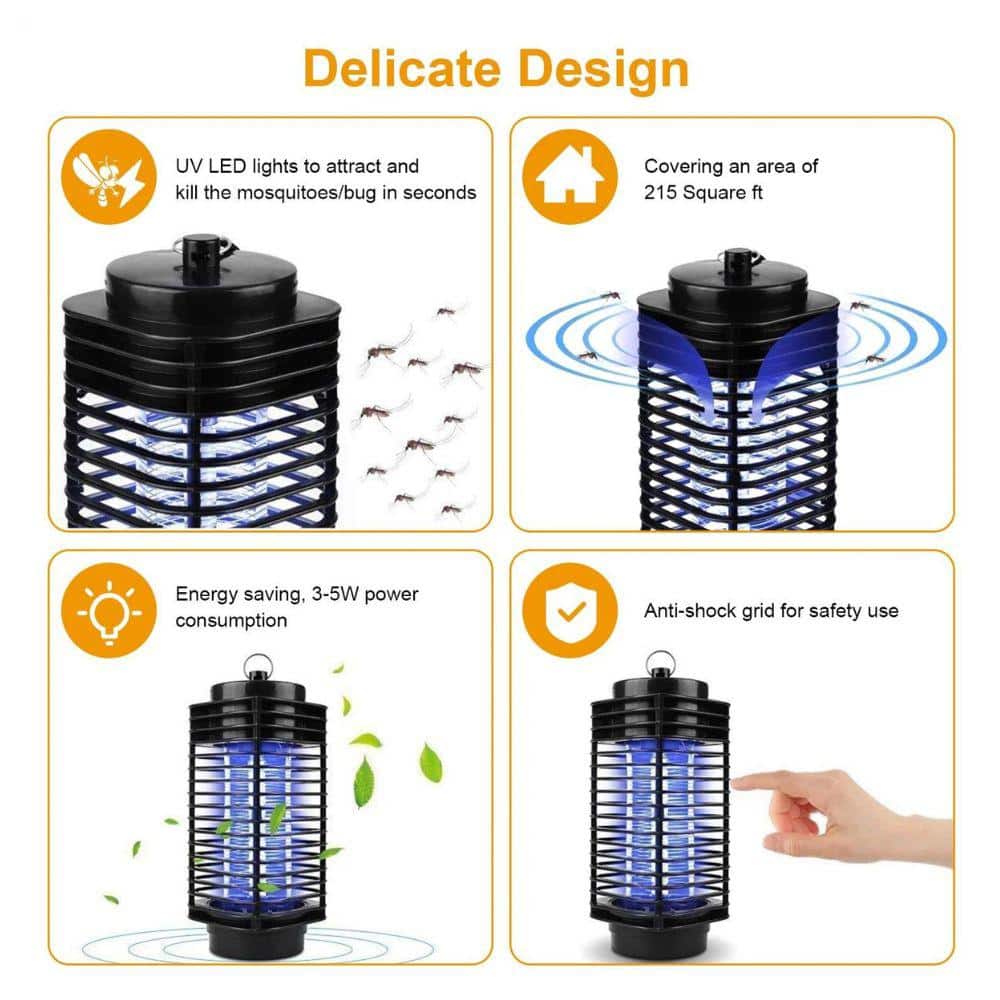 Delicate Design

UV LED lights to attract and kill the mosquitoes/bug in seconds

Covering an area of 215 Square ft

Energy saving, 3-5W power consumption

Anti-shock grid for safety use