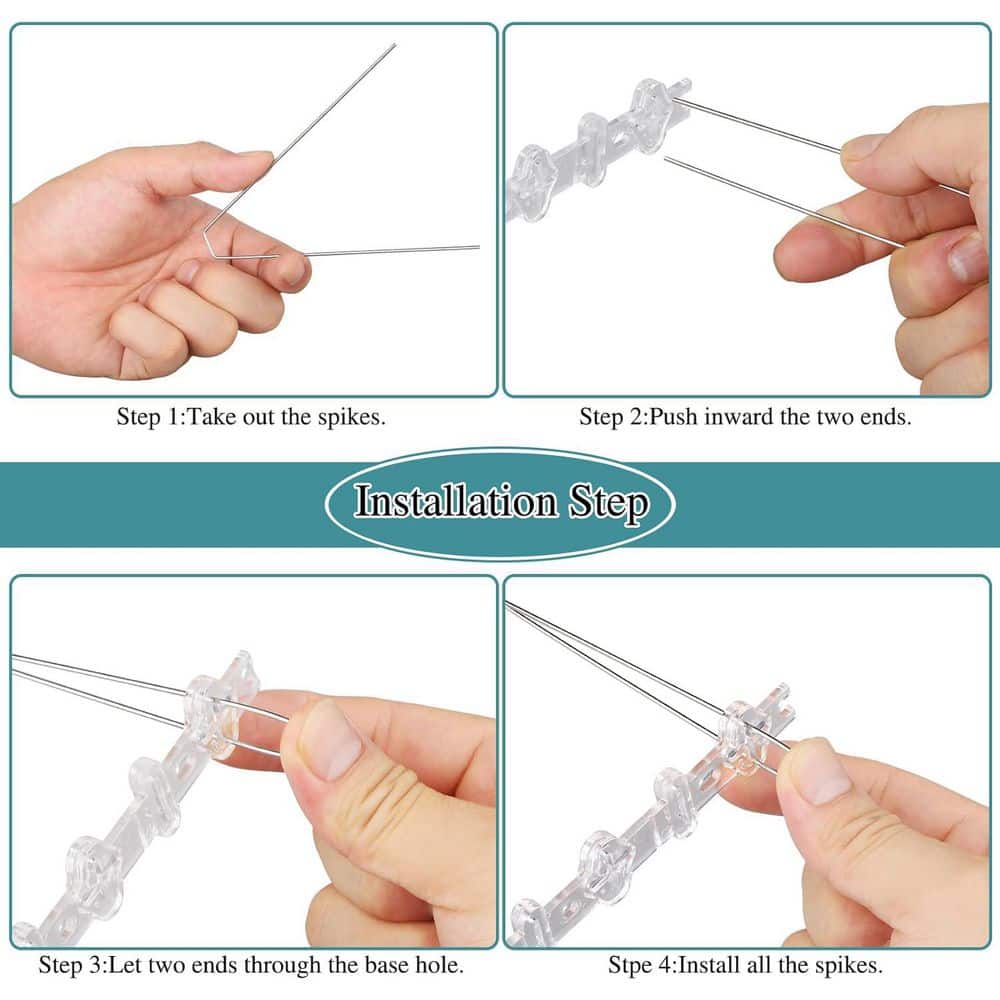 Step 1:Take out the spikes.

Step 2:Push inward the two ends.

Installation Step

Step 3:Let two ends through the base hole.

Stpe 4:Install all the spikes.