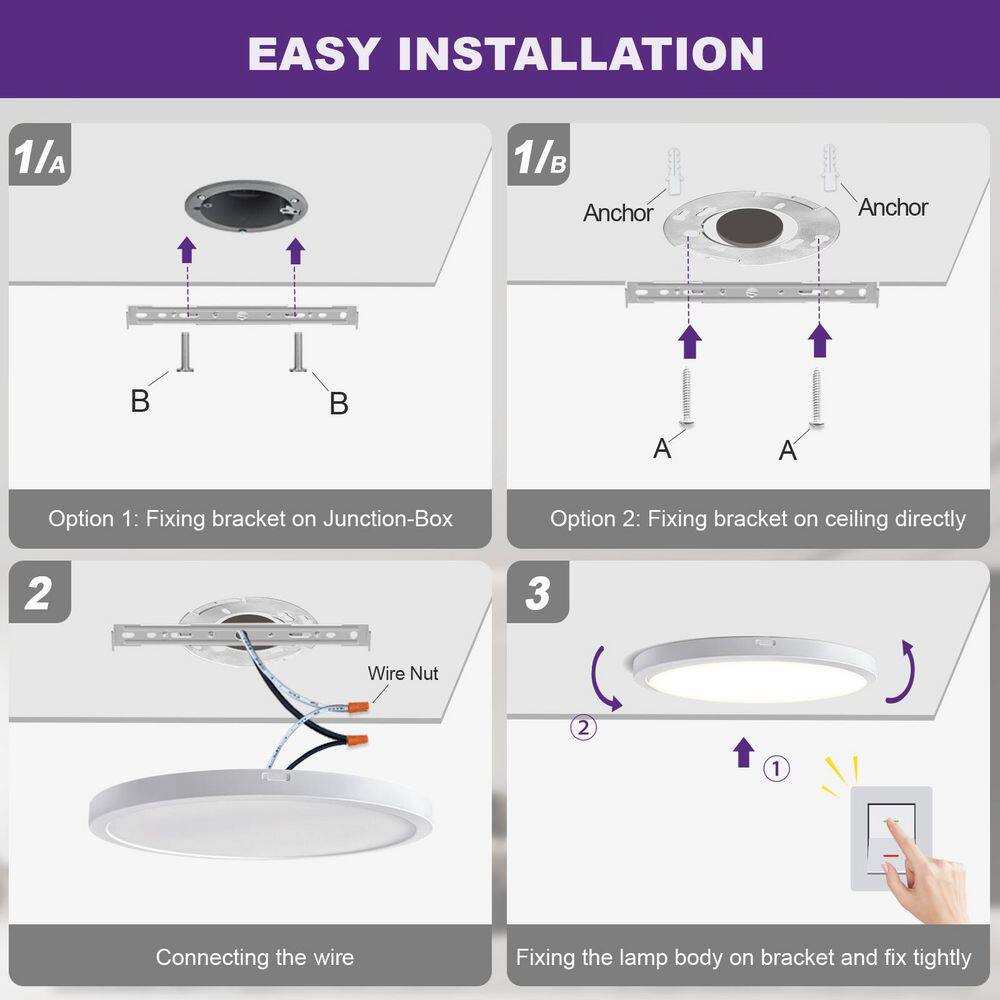 EASY INSTALLATION

1/A

B B

Option 1: Fixing bracket on Junction-Box

1/B

Anchor Anchor

A A

Option 2: Fixing bracket on ceiling directly

2

Wire Nut

Connecting the wire

3

② ①

Fixing the lamp body on bracket and fix tightly