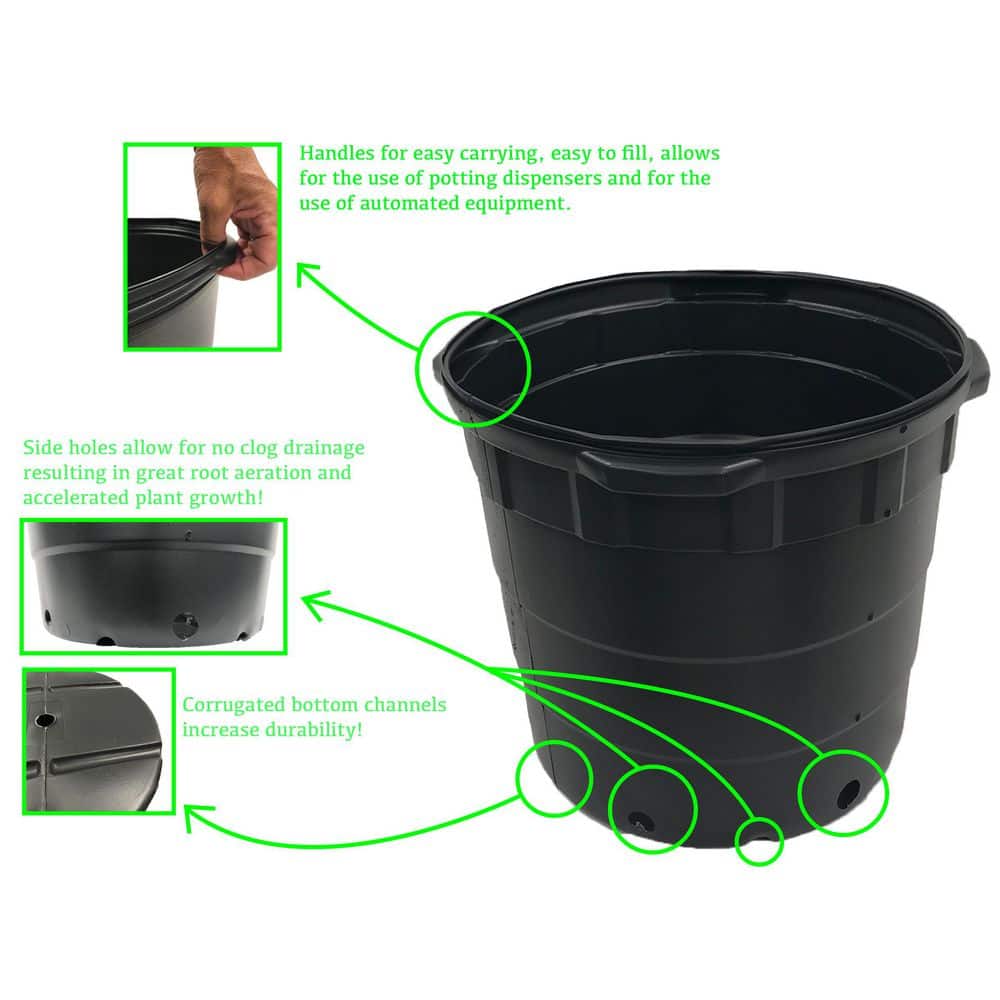 Handles for easy carrying, easy to fill, allows for the use of potting dispensers and for the use of automated equipment.

Side holes allow for no clog drainage resulting in great root aeration and accelerated plant growth!

Corrugated bottom channels increase durability!