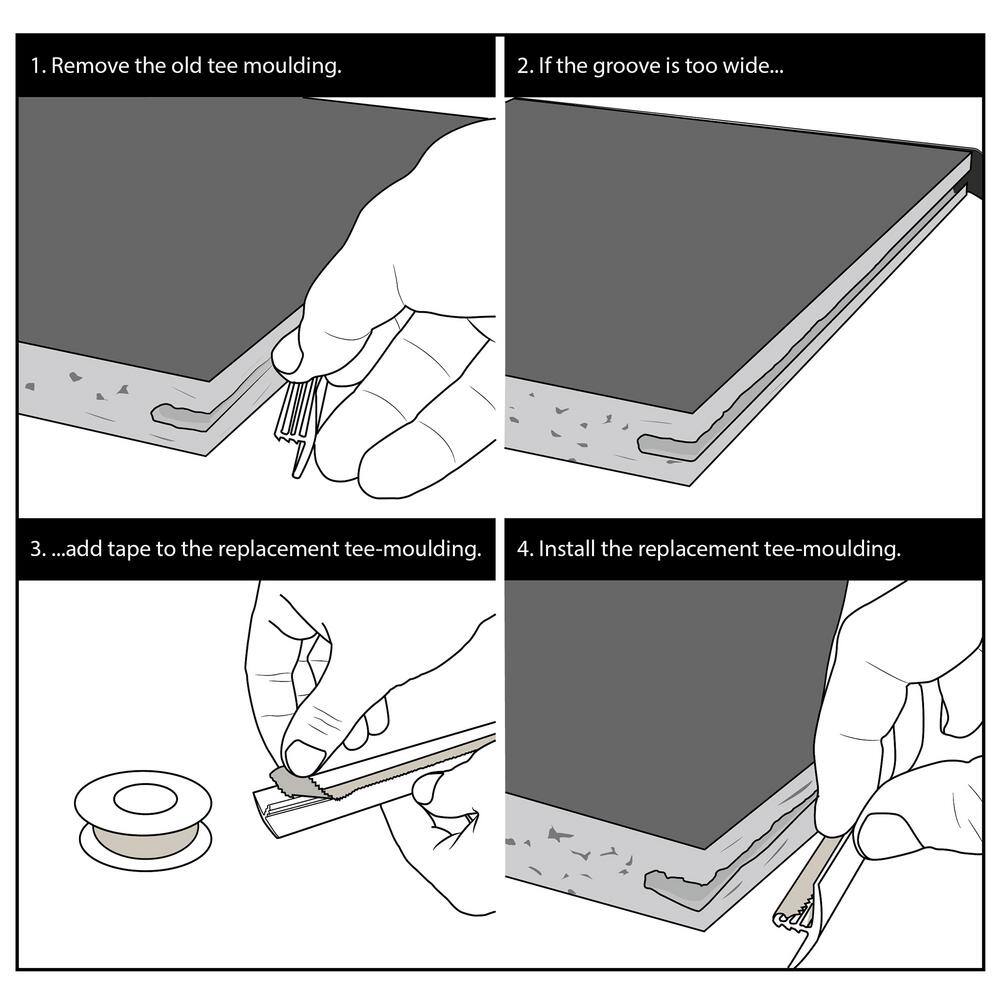 1. Remove the old tee moulding.

2. If the groove is too wide...

3. ...add tape to the replacement tee-moulding.

4. Install the replacement tee-moulding.