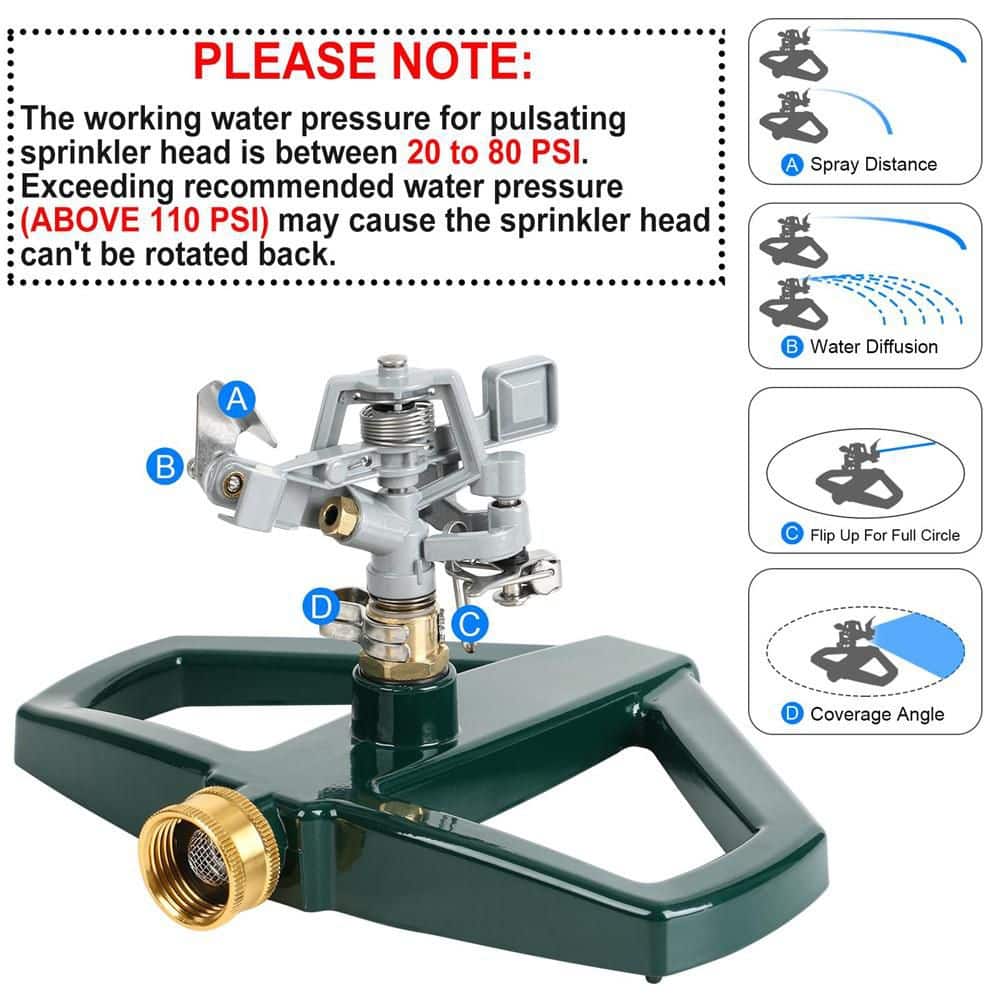 PLEASE NOTE:
The working water pressure for pulsating sprinkler head is between 20 to 80 PSI. Exceeding recommended water pressure (ABOVE 110 PSI) may cause the sprinkler head can't be rotated back.

A
B
D
C

A Spray Distance

B Water Diffusion

C Flip Up For Full Circle

D Coverage Angle