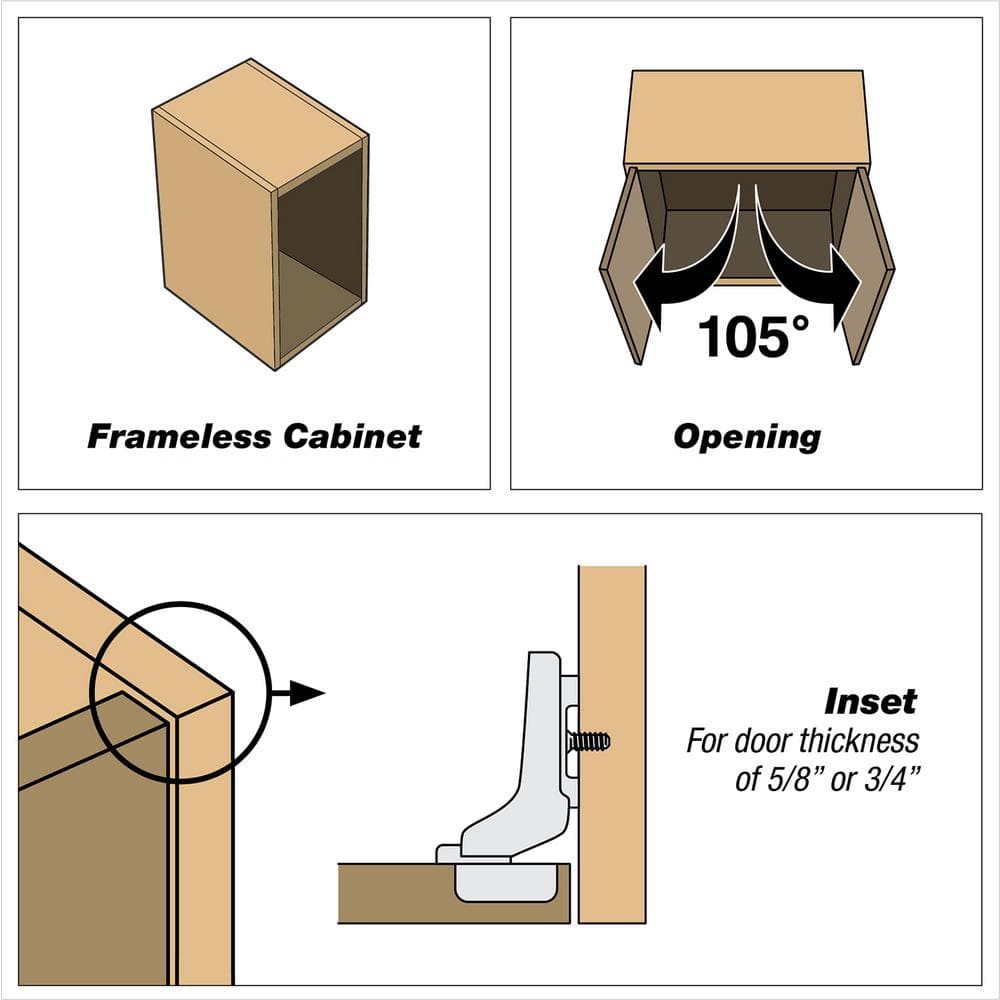 Frameless Cabinet

105°

Opening

Inset
For door thickness of 5/8” or 3/4”