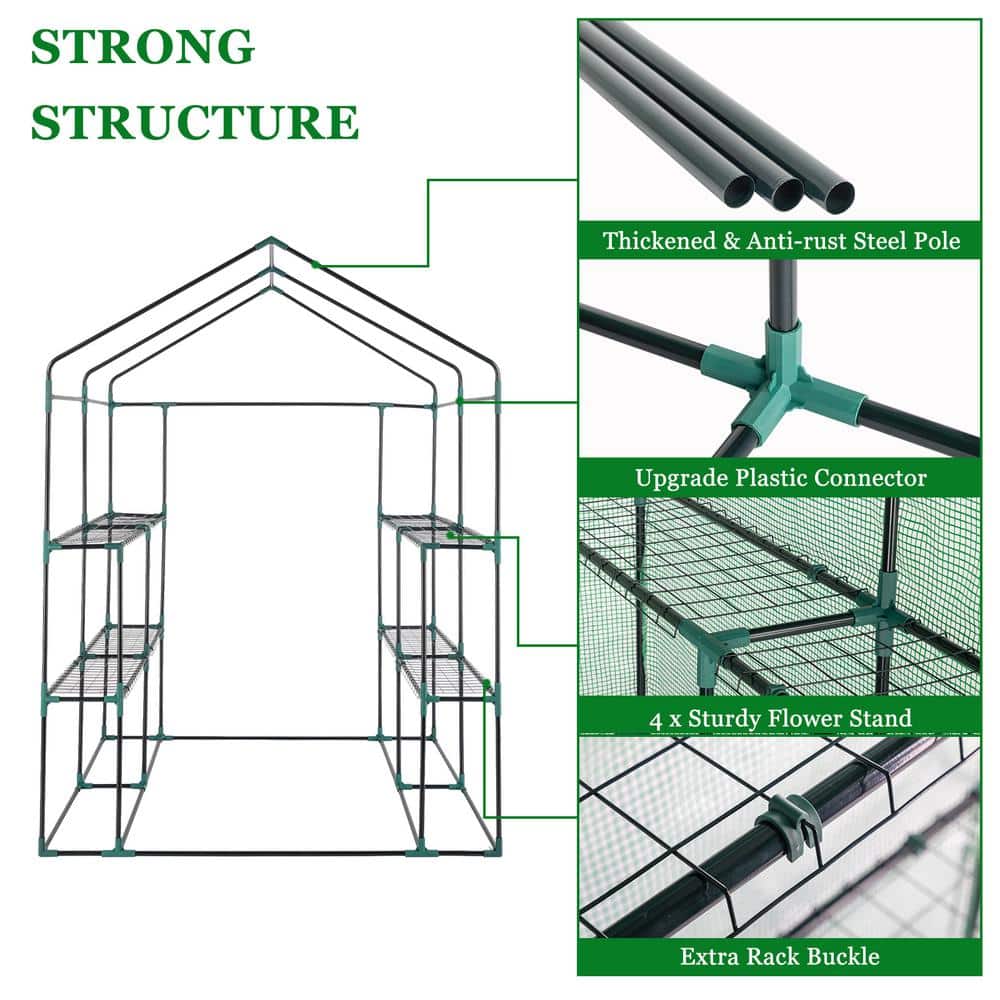 STRONG STRUCTURE

Thickened & Anti-rust Steel Pole

Upgrade Plastic Connector

4 x Sturdy Flower Stand

Extra Rack Buckle