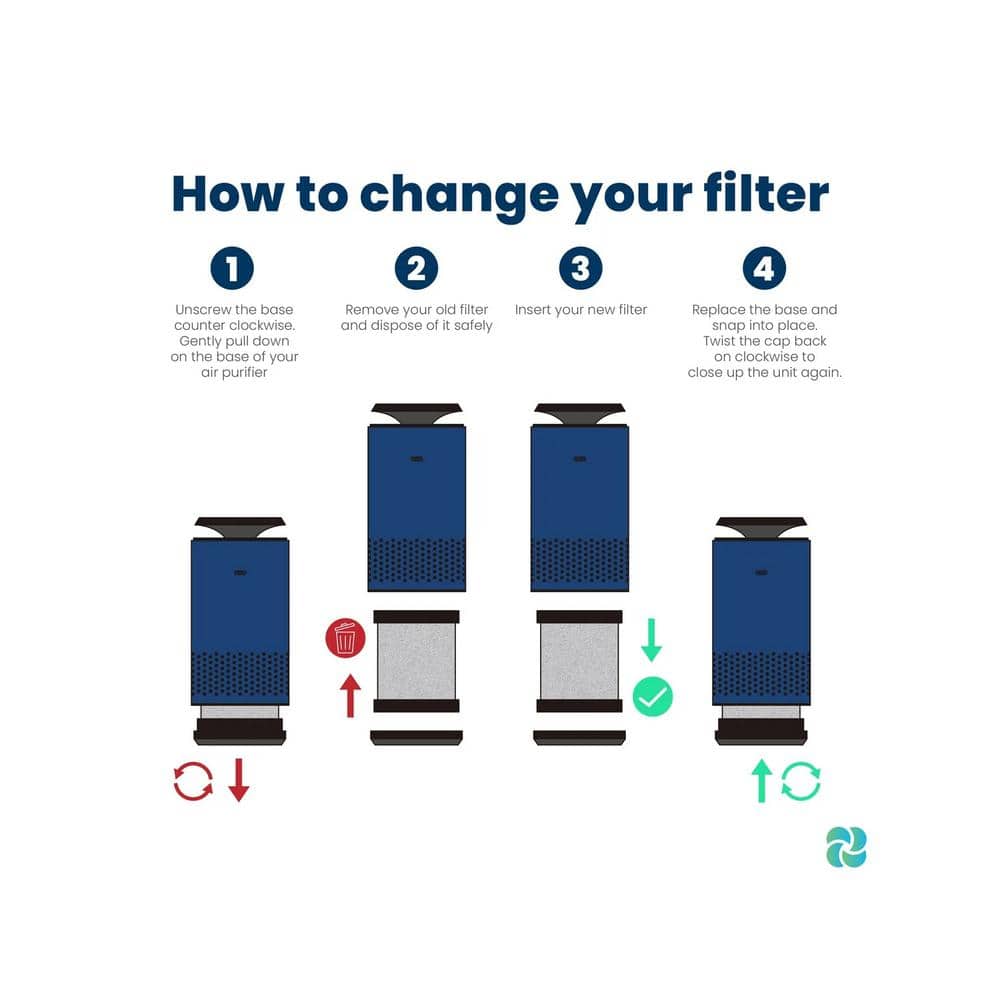 How to change your filter

1
Unscrew the base counter clockwise. Gently pull down on the base of your air purifier

2
Remove your old filter and dispose of it safely

3
Insert your new filter

4
Replace the base and snap into place. Twist the cap back on clockwise to close up the unit again.