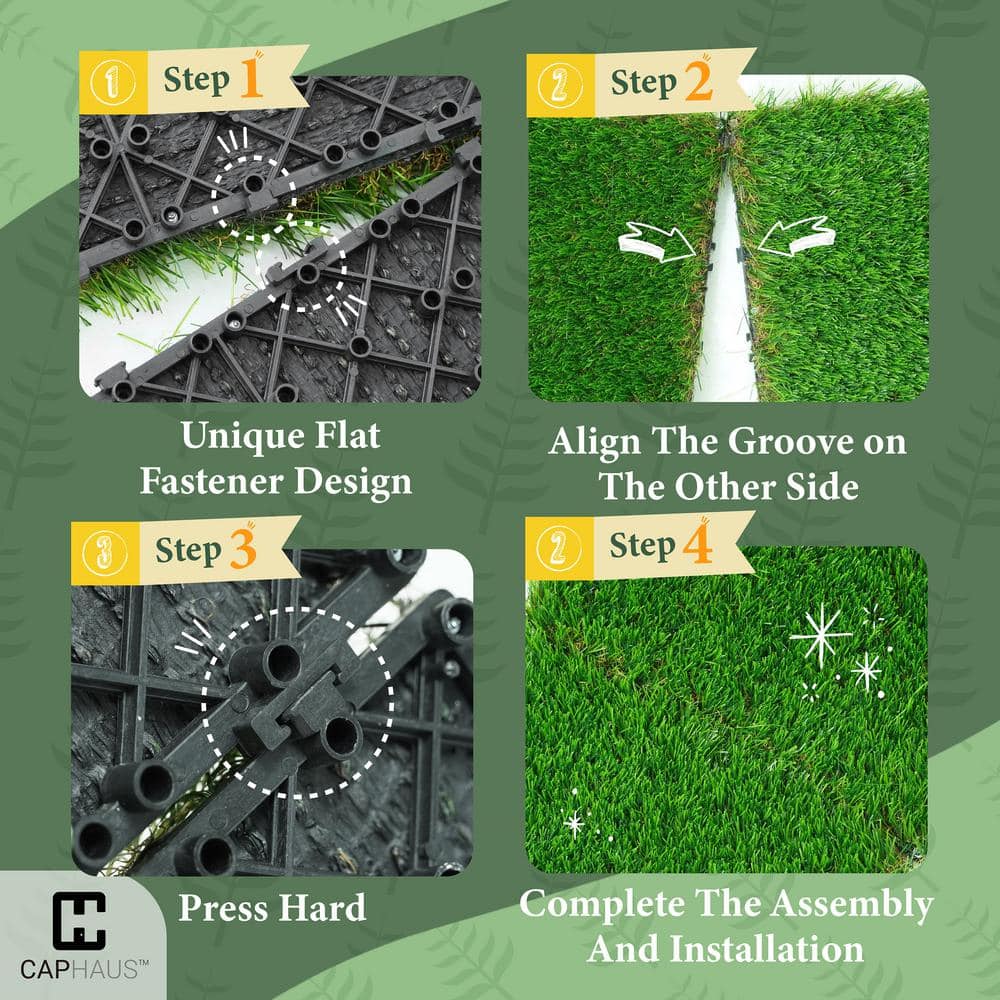 1 Step 1

Unique Flat Fastener Design

2 Step 2

Align The Groove on The Other Side

3 Step 3

Press Hard

2 Step 4

Complete The Assembly And Installation

CAPHAUS™