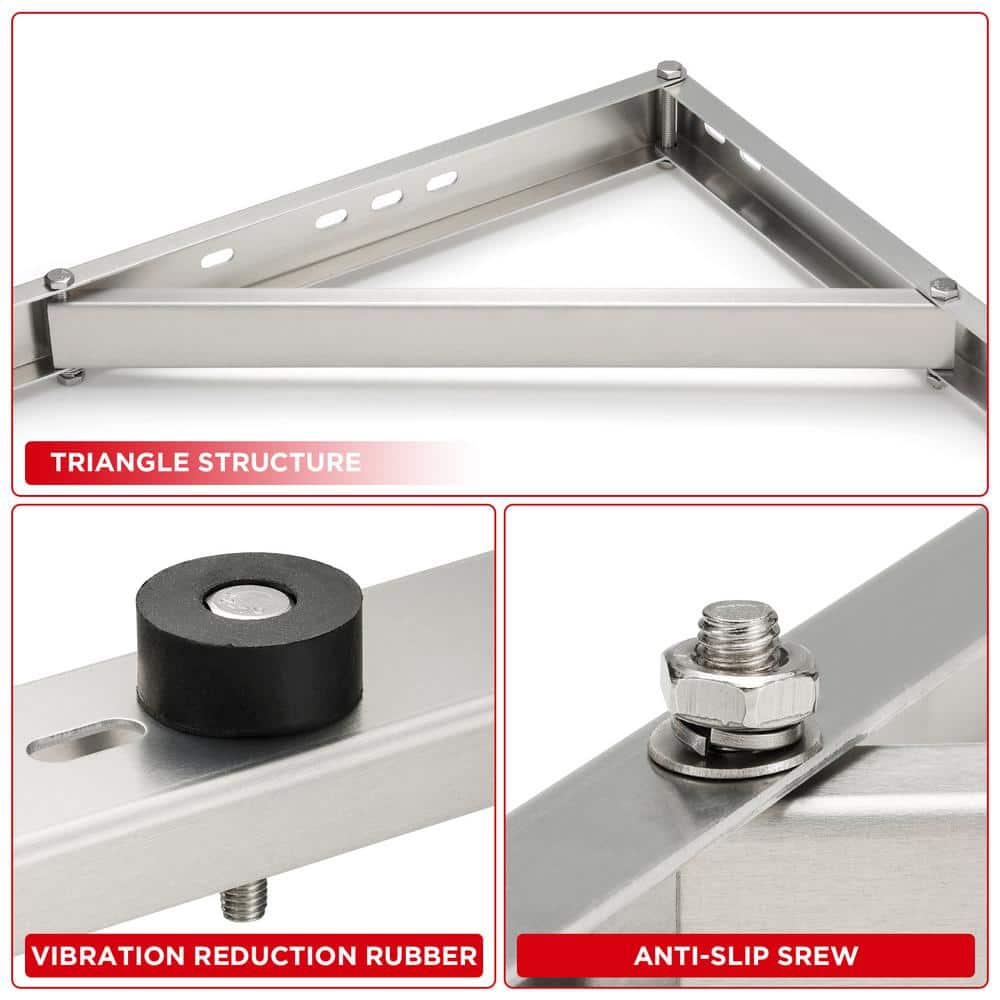 TRIANGLE STRUCTURE

VIBRATION REDUCTION RUBBER

ANTI-SLIP SREW