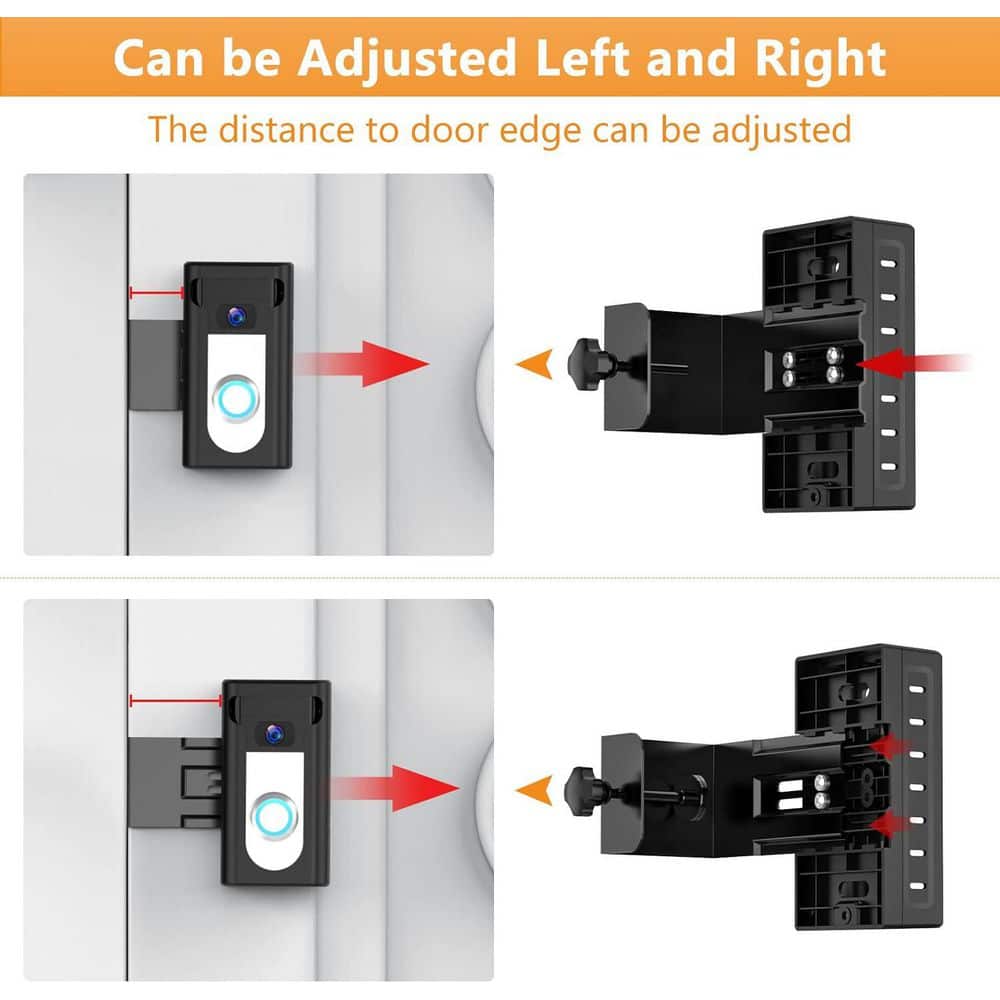 Can be Adjusted Left and Right

The distance to door edge can be adjusted