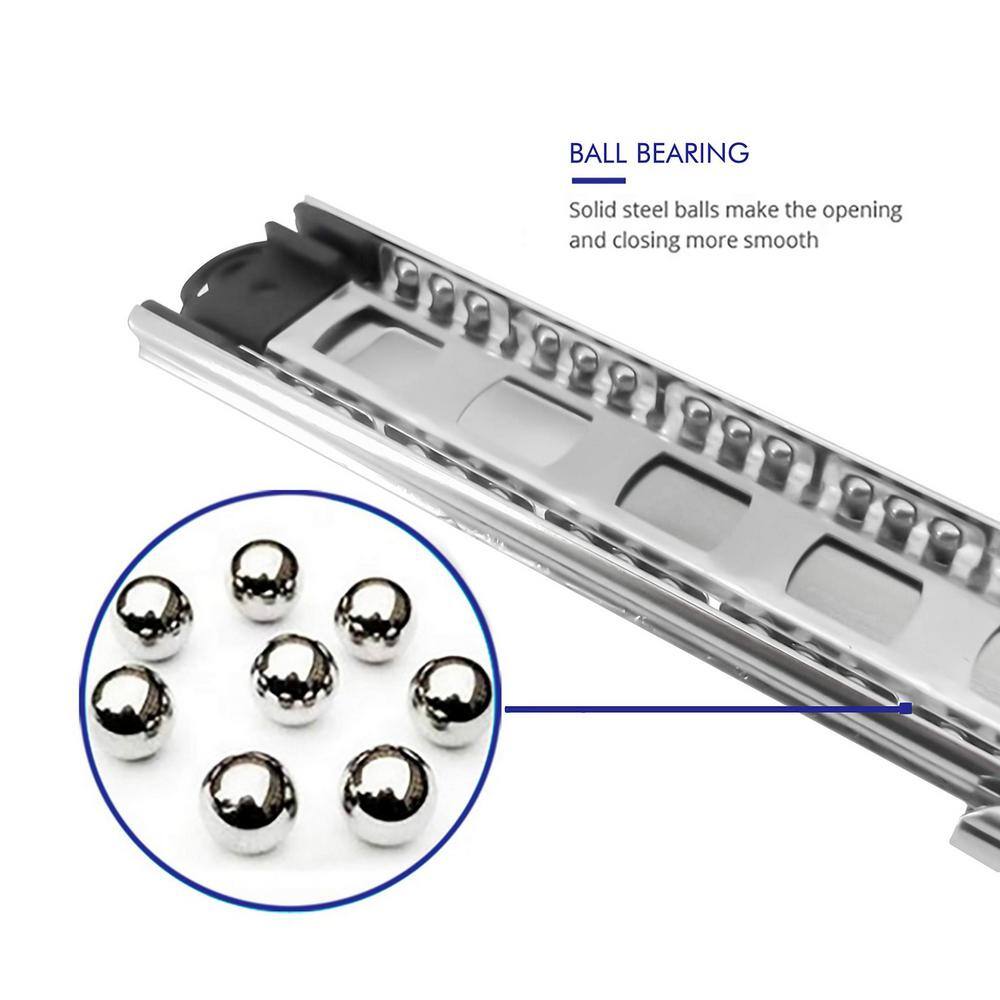 BALL BEARING

Solid steel balls make the opening and closing more smooth