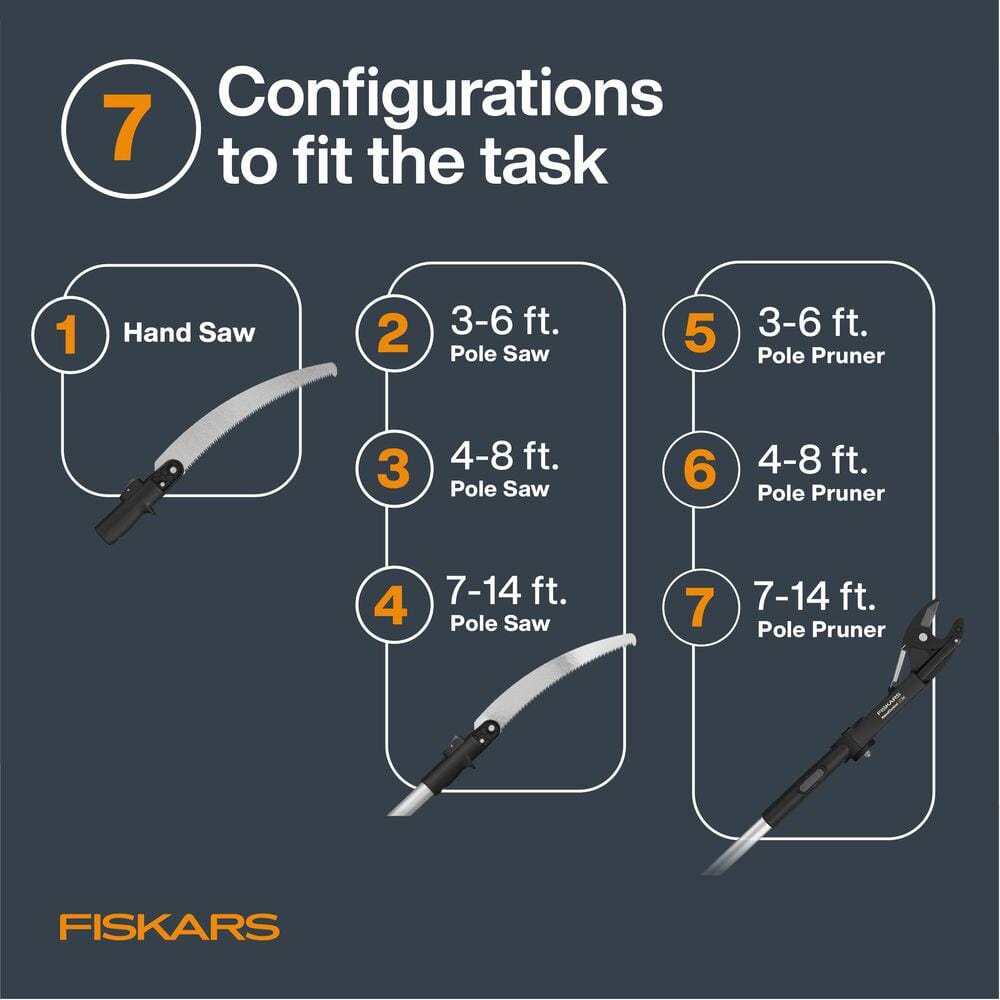 7 Configurations to fit the task

1 Hand Saw

2 3-6 ft. Pole Saw

3 4-8 ft. Pole Saw

4 7-14 ft. Pole Saw

5 3-6 ft. Pole Pruner

6 4-8 ft. Pole Pruner

7 7-14 ft. Pole Pruner

FISKARS

FISKARS