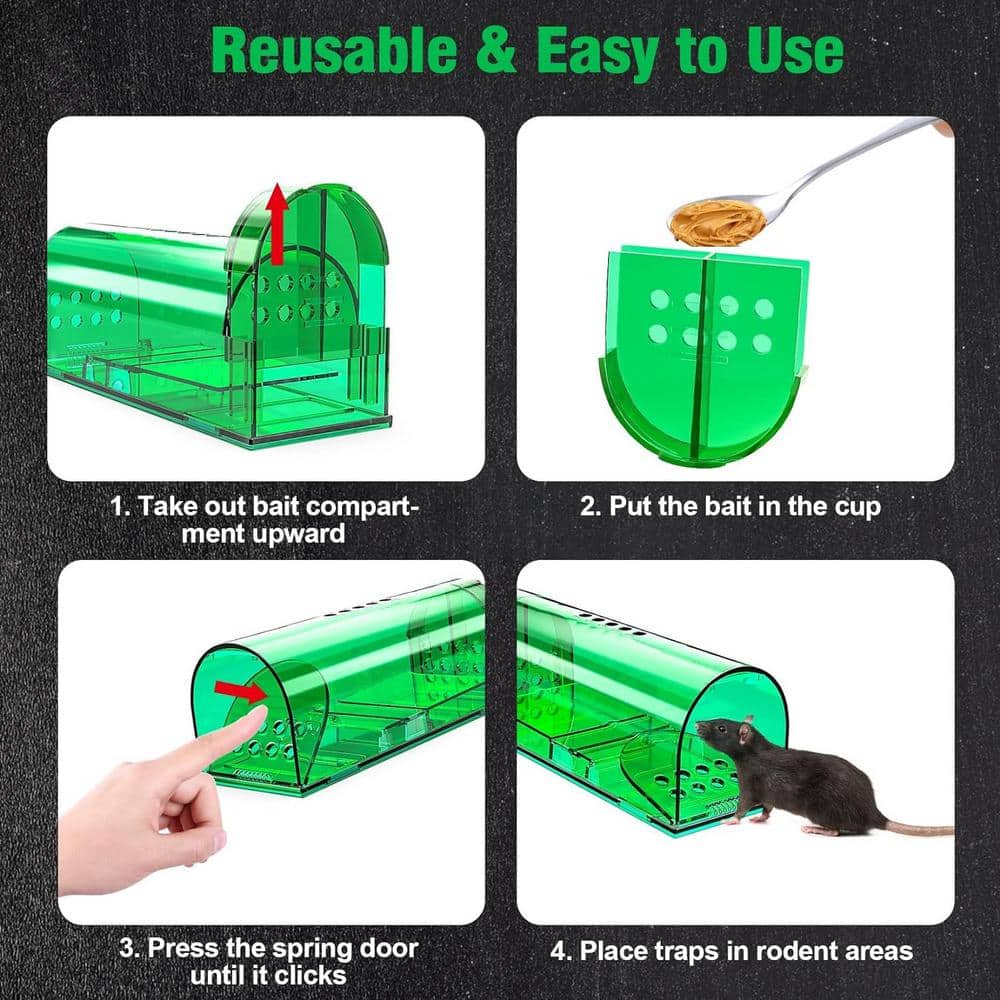 Reusable & Easy to Use

1. Take out bait compartment upward

2. Put the bait in the cup

3. Press the spring door until it clicks

4. Place traps in rodent areas