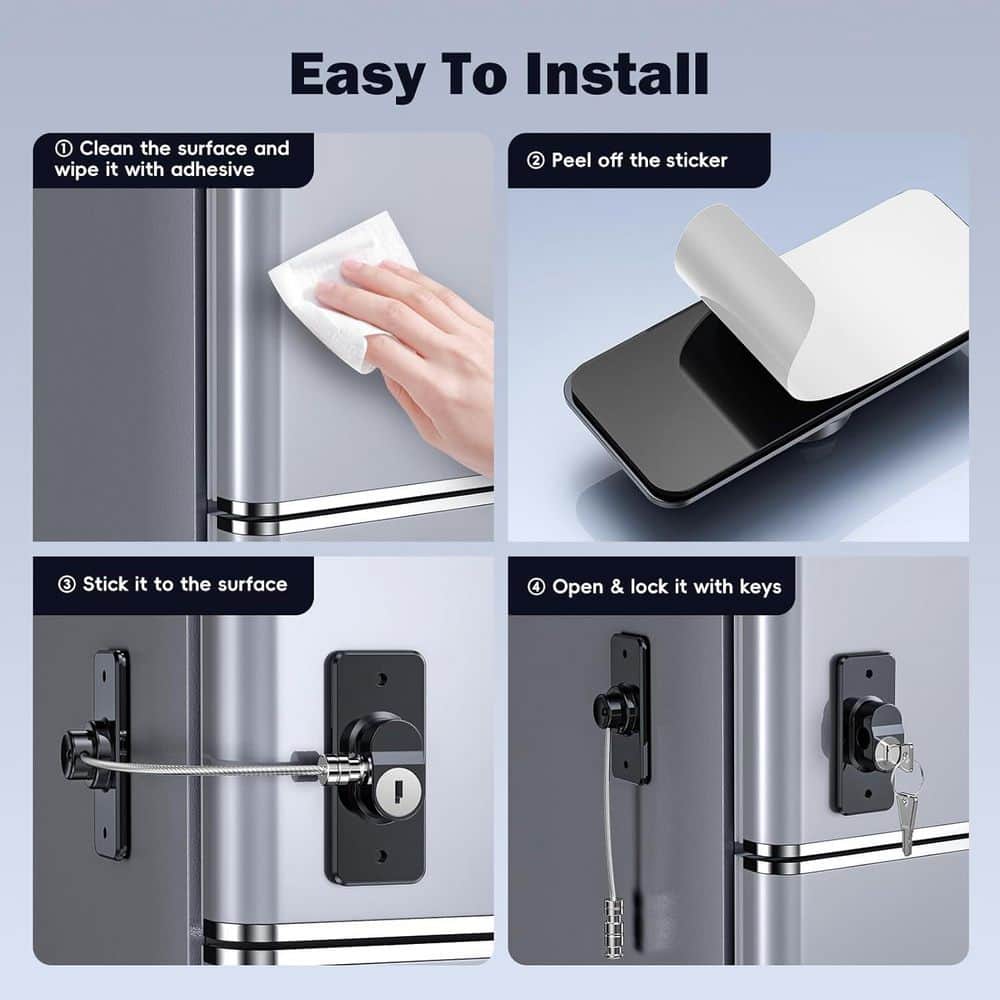 Easy To Install

① Clean the surface and wipe it with adhesive

② Peel off the sticker

③ Stick it to the surface

④ Open & lock it with keys