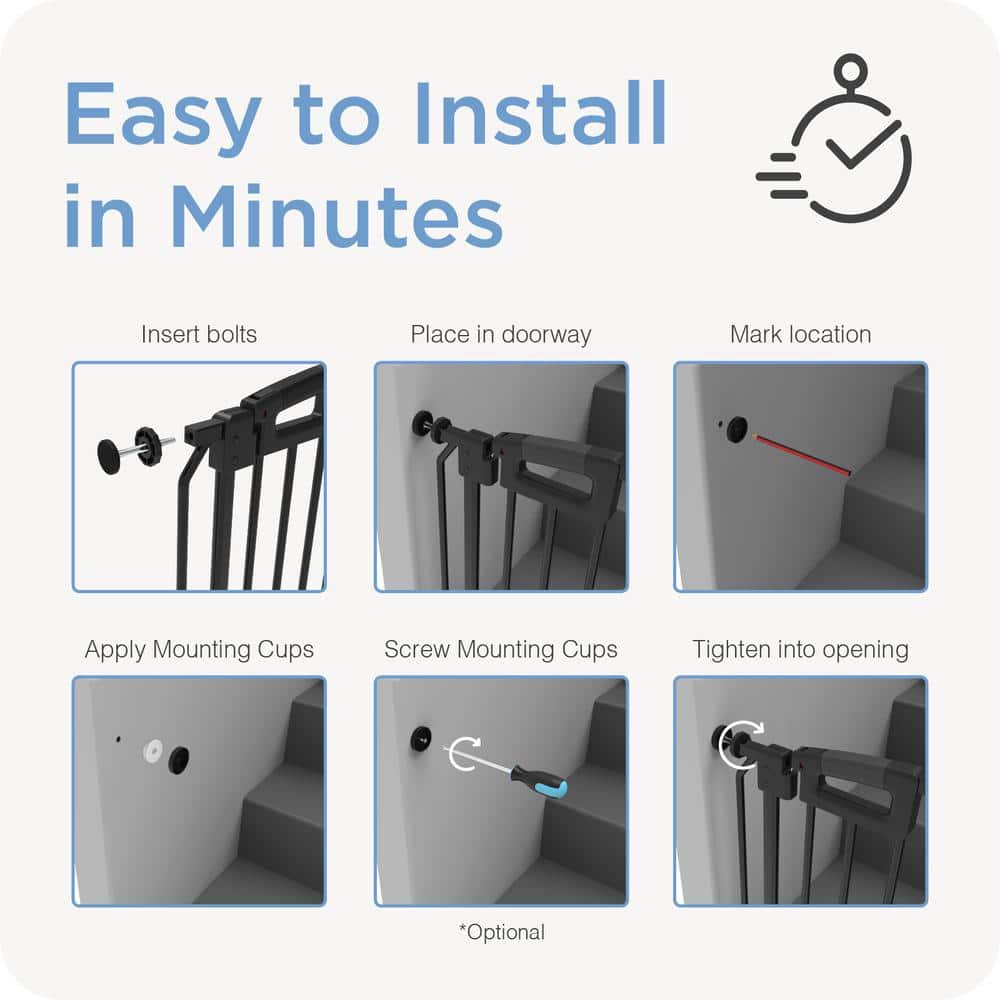 Easy to Install in Minutes

Insert bolts

Place in doorway

Mark location

Apply Mounting Cups

Screw Mounting Cups

Tighten into opening

*Optional