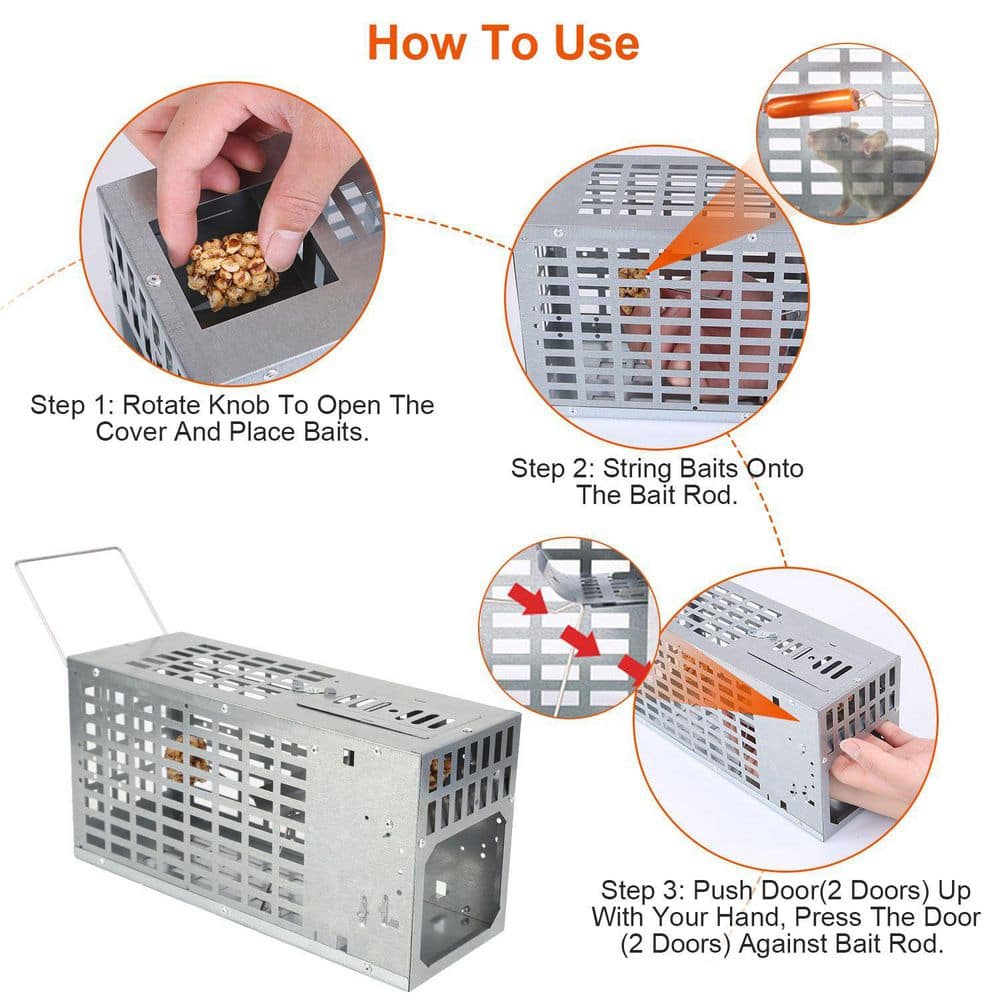 How To Use

Step 1: Rotate Knob To Open The Cover And Place Baits.

Step 2: String Baits Onto The Bait Rod.

Step 3: Push Door(2 Doors) Up With Your Hand, Press The Door (2 Doors) Against Bait Rod.