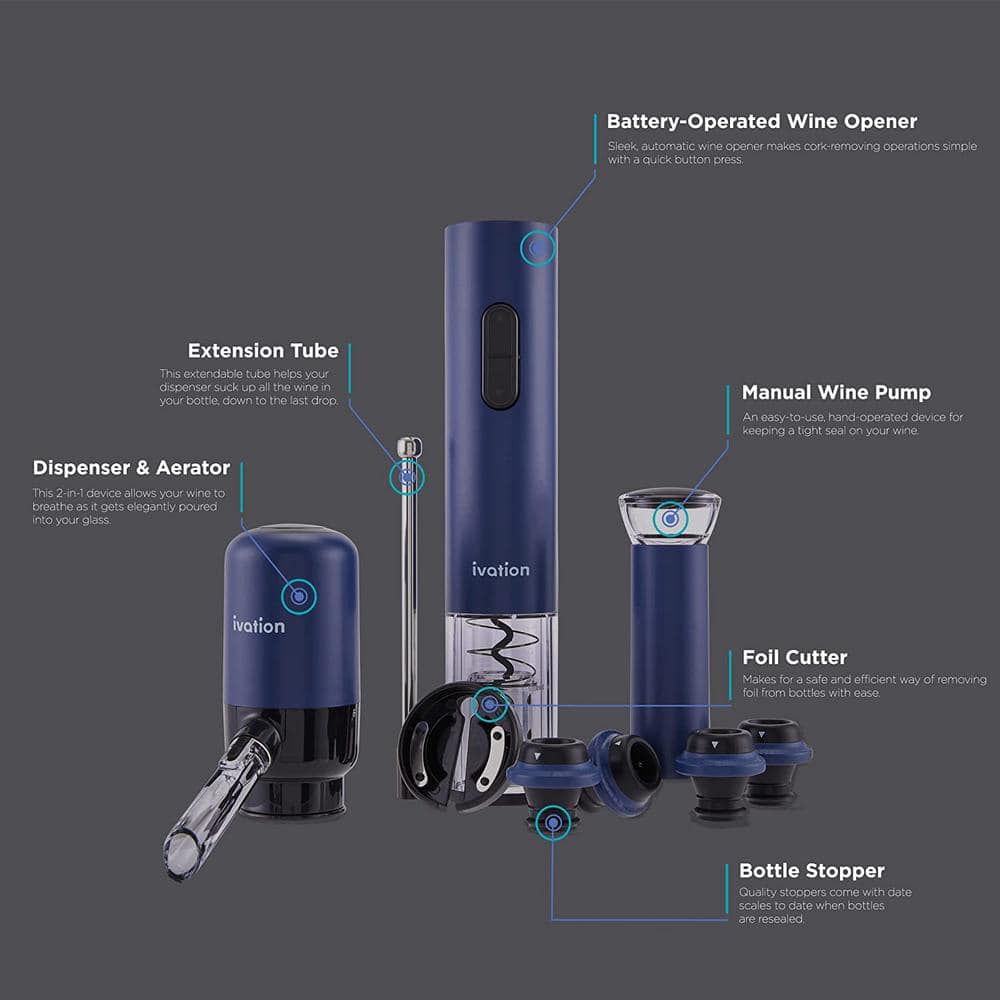 Battery-Operated Wine Opener
Sleek, automatic wine opener makes cork-removing operations simple with a quick button press.

Extension Tube
This extendable tube helps your dispenser suck up all the wine in your bottle, down to the last drop.

Manual Wine Pump
An easy-to-use, hand-operated device for keeping a tight seal on your wine.

Dispenser & Aerator
This 2-in-1 device allows your wine to breathe as it gets elegantly poured into your glass.

ivation

ivation

Foil Cutter
Makes for a safe and efficient way of removing foil from bottles with ease.

Bottle Stopper
Quality stoppers come with date scales to date when bottles are resealed.