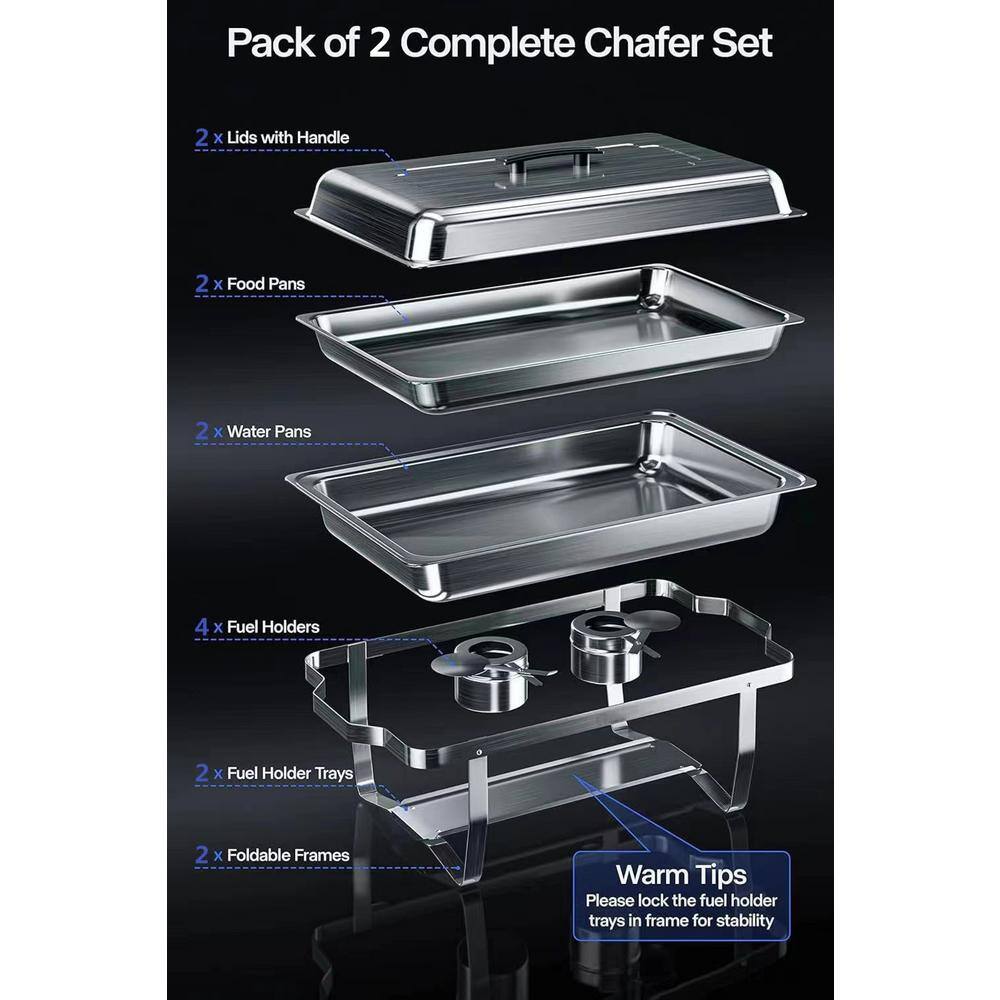 Pack of 2 Complete Chafer Set

2 x Lids with Handle

2 x Food Pans

2 x Water Pans

4 x Fuel Holders

2 x Fuel Holder Trays

2 x Foldable Frames

Warm Tips
Please lock the fuel holder trays in frame for stability