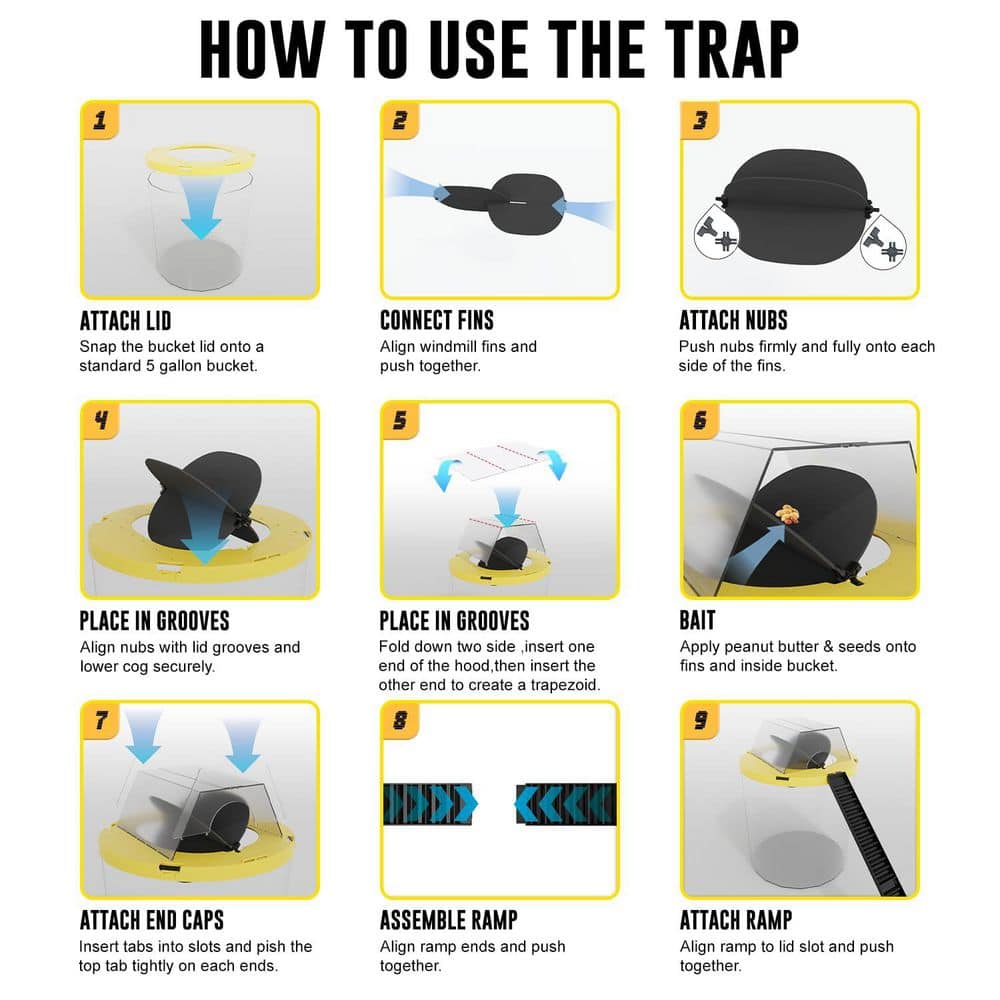 HOW TO USE THE TRAP

1

ATTACH LID
Snap the bucket lid onto a standard 5 gallon bucket.

2

CONNECT FINS
Align windmill fins and push together.

3

ATTACH NUBS
Push nubs firmly and fully onto each side of the fins.

4

PLACE IN GROOVES
Align nubs with lid grooves and lower cog securely.

5

PLACE IN GROOVES
Fold down two side ,insert one end of the hood,then insert the other end to create a trapezoid.

6

BAIT
Apply peanut butter & seeds onto fins and inside bucket.

7

ATTACH END CAPS
Insert tabs into slots and pish the top tab tightly on each ends.

8

ASSEMBLE RAMP
Align ramp ends and push together.

9

ATTACH RAMP
Align ramp to lid slot and push together.