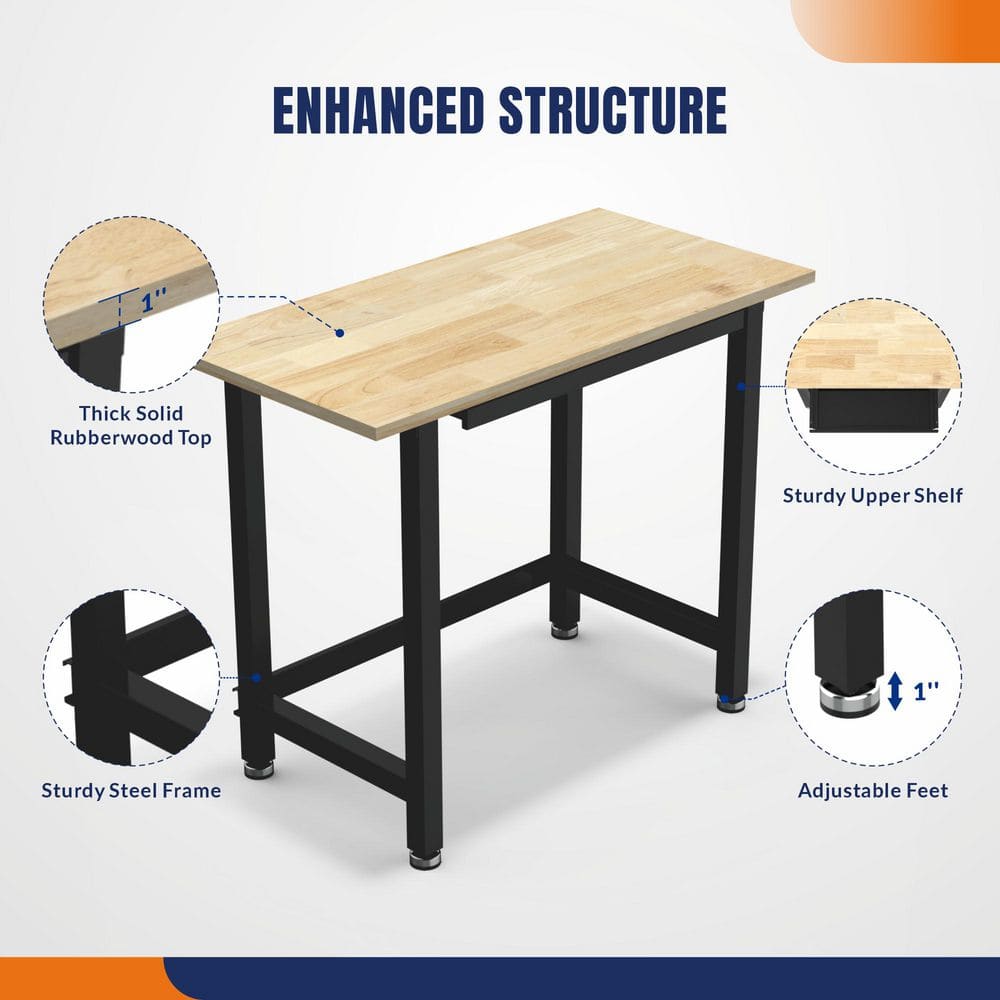 ENHANCED STRUCTURE

1"

Thick Solid Rubberwood Top

Sturdy Upper Shelf

Sturdy Steel Frame

1"

Adjustable Feet