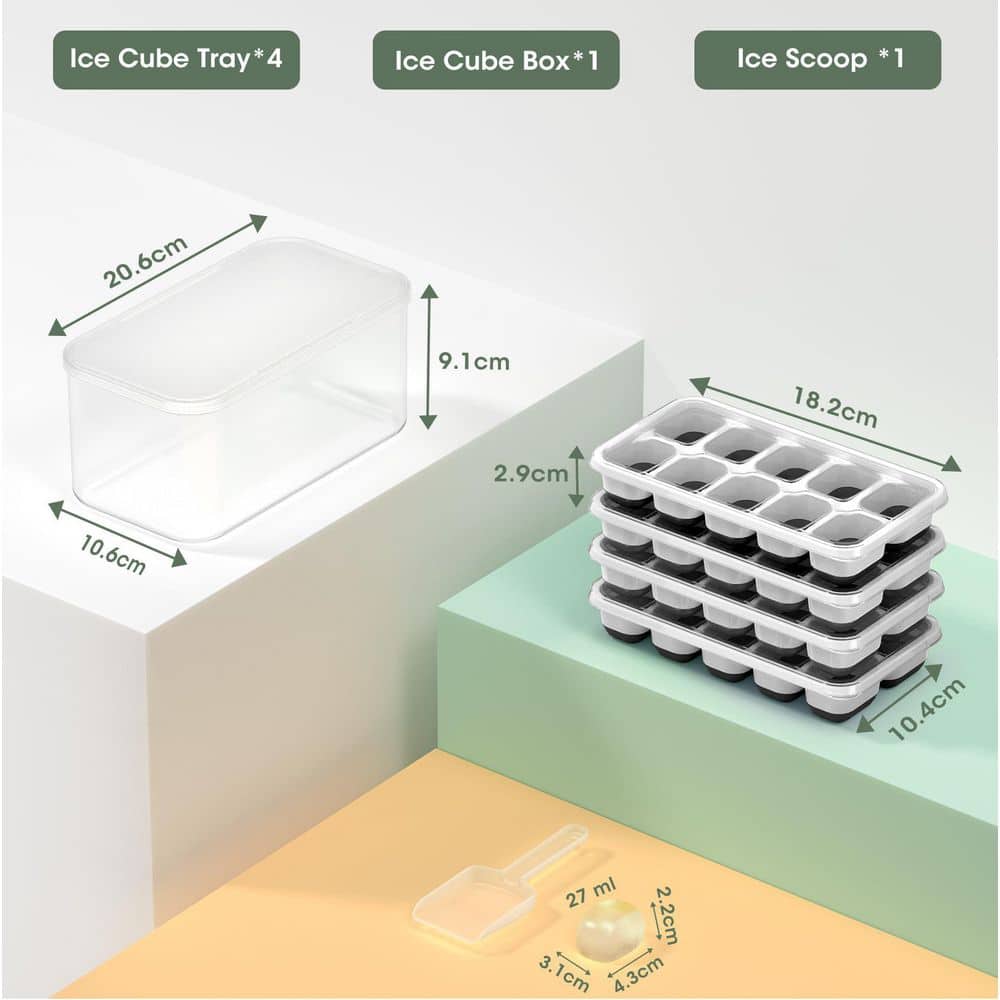 Ice Cube Tray*4

Ice Cube Box*1

Ice Scoop *1

20.6cm

9.1cm

10.6cm

18.2cm

2.9cm

10.4cm

27 ml

2.2cm

3.1cm

4.3cm