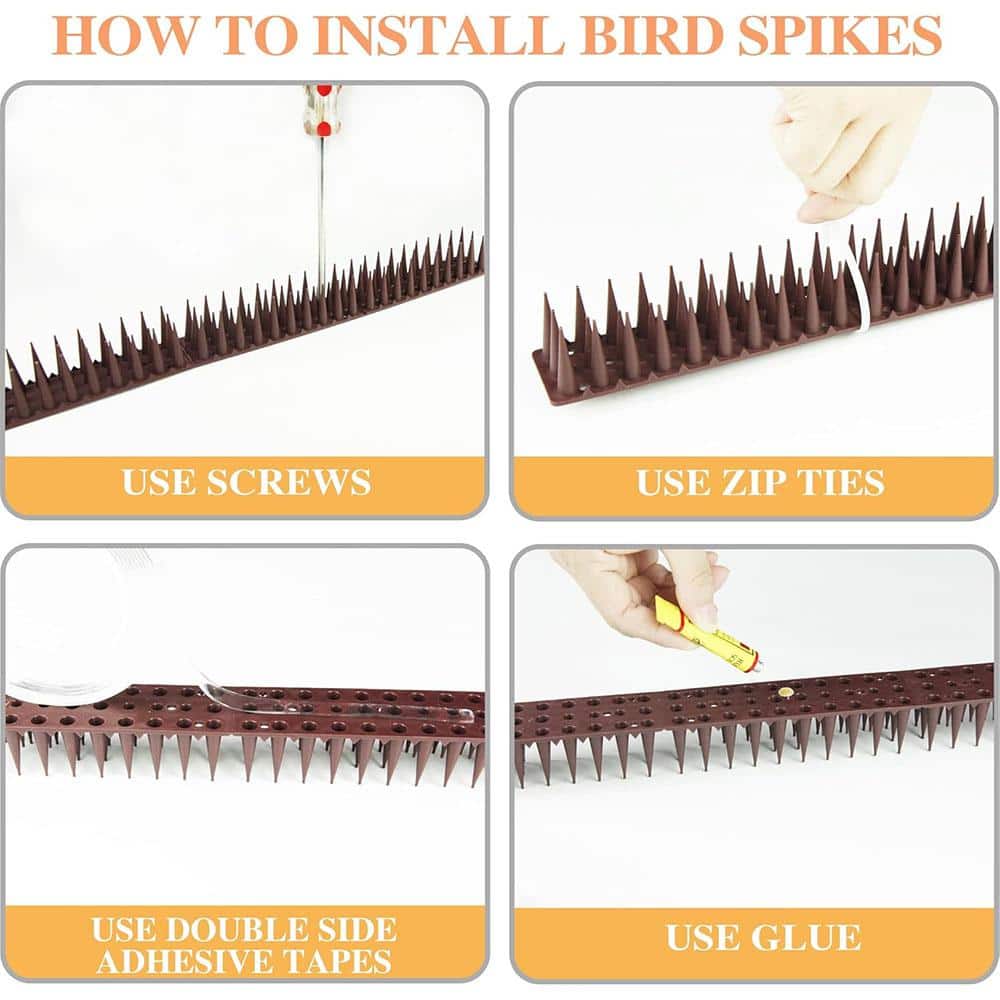 HOW TO INSTALL BIRD SPIKES

USE SCREWS

USE ZIP TIES

USE DOUBLE SIDE ADHESIVE TAPES

USE GLUE